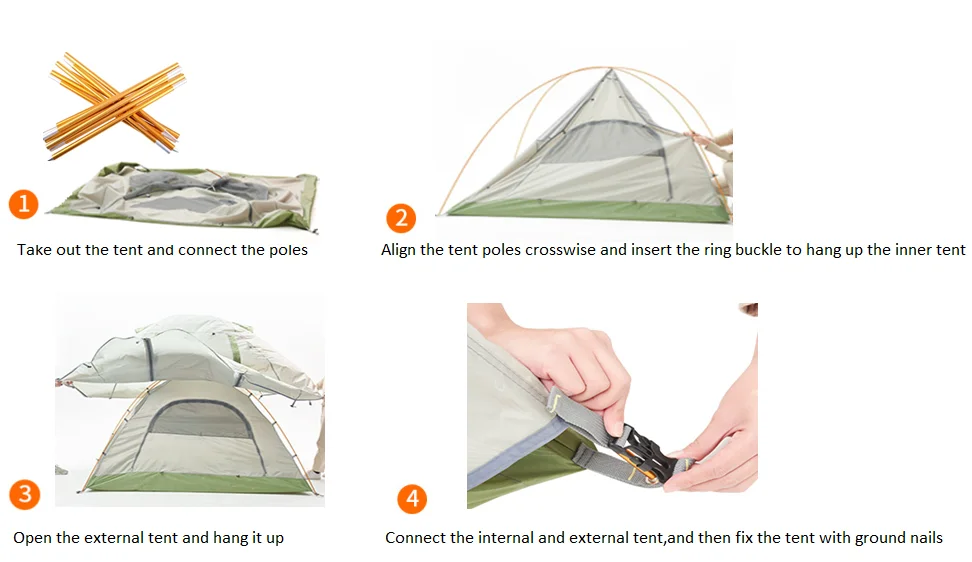 1

Take out the tent and connect the poles

2

Align the tent poles crosswise and insert the ring buckle to hang up the inner tent

3

Open the external tent and hang it up

4

Connect the internal and external tent,and then fix the tent with ground nails