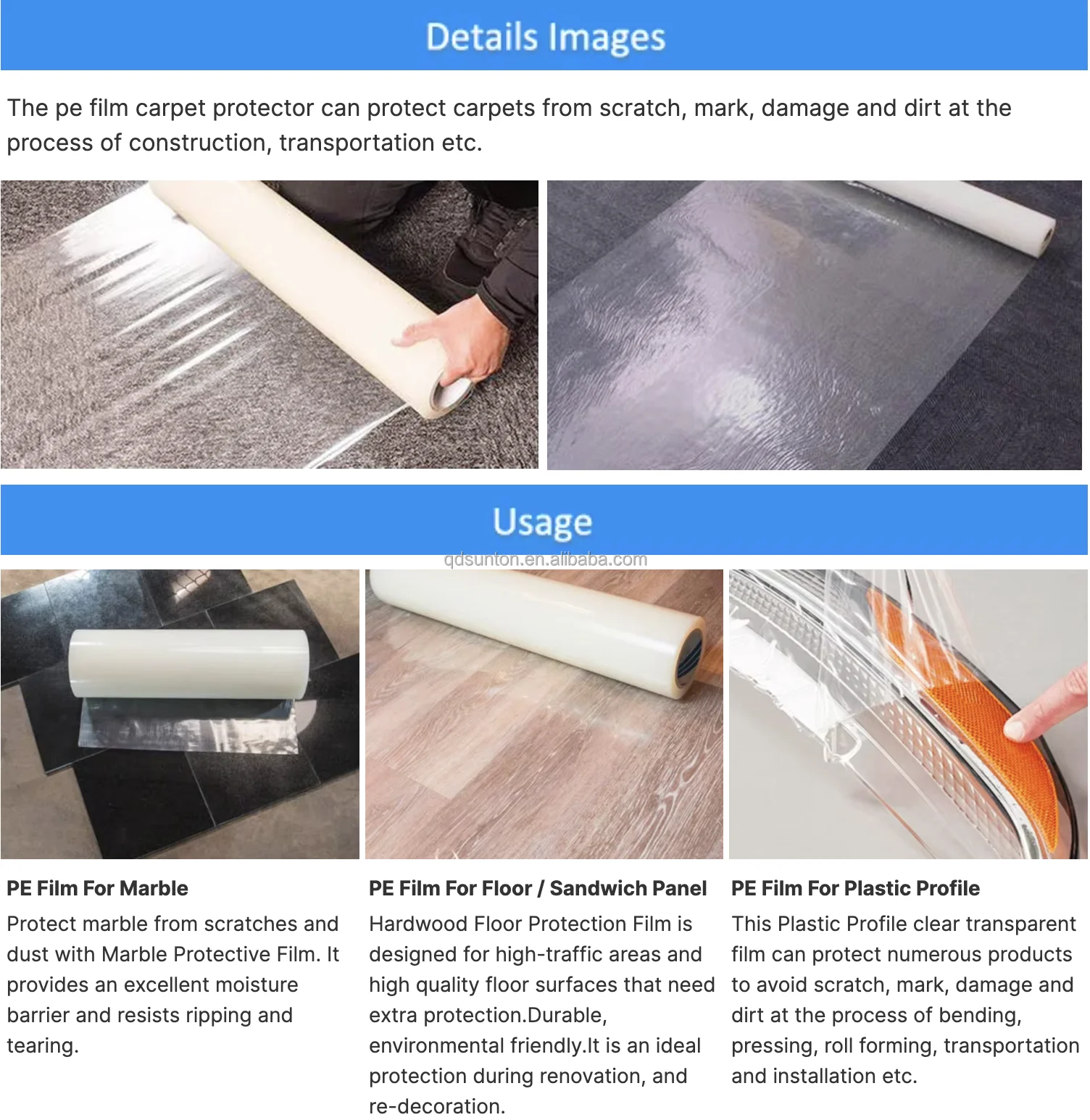 Details Images

The pe film carpet protector can protect carpets from scratch, mark, damage and dirt at the process of construction, transportation etc.

Usage

qdsunton.en.alibaba.com

PE Film For Marble

Protect marble from scratches and dust with Marble Protective Film. It provides an excellent moisture barrier and resists ripping and tearing.

PE Film For Floor / Sandwich Panel

Hardwood Floor Protection Film is designed for high-traffic areas and high quality floor surfaces that need extra protection.Durable, environmental friendly.It is an ideal protection during renovation, and re-decoration.

PE Film For Plastic Profile

This Plastic Profile clear transparent film can protect numerous products to avoid scratch, mark, damage and dirt at the process of bending, pressing, roll forming, transportation and installation etc.