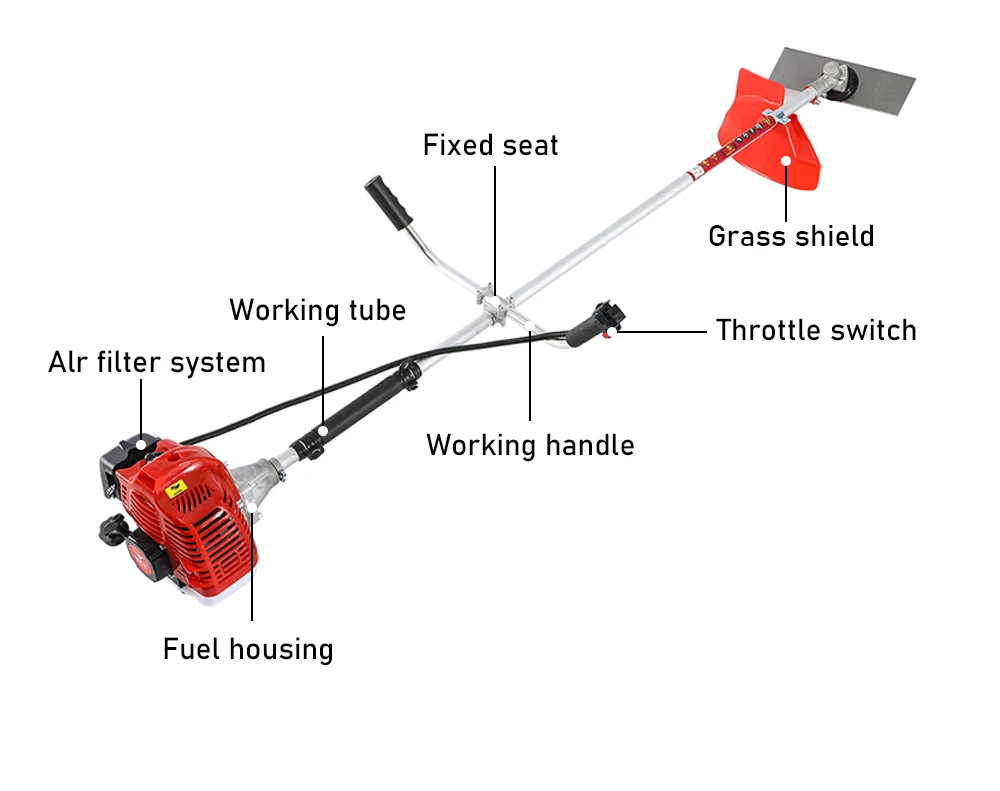 Fixed seat

Grass shield

Working tube

Throttle switch

Alr filter system

Working handle

Fuel housing