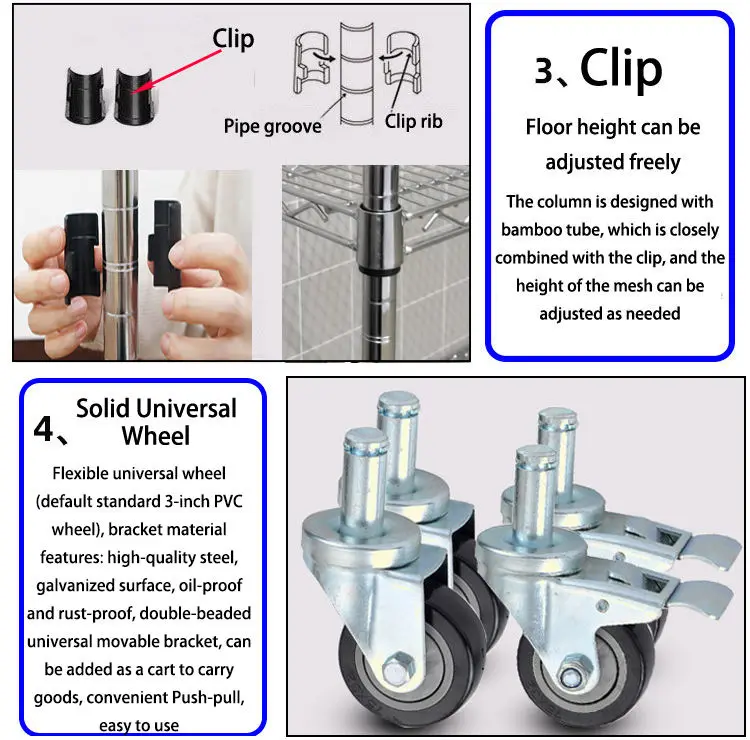 Clip

Pipe groove

Clip rib

3、Clip

Floor height can be adjusted freely

The column is designed with bamboo tube, which is closely combined with the clip, and the height of the mesh can be adjusted as needed

4、Solid Universal Wheel

Flexible universal wheel (default standard 3-inch PVC wheel), bracket material features: high-quality steel, galvanized surface, oil-proof and rust-proof, double-beaded universal movable bracket, can be added as a cart to carry goods, convenient Push-pull, easy to use