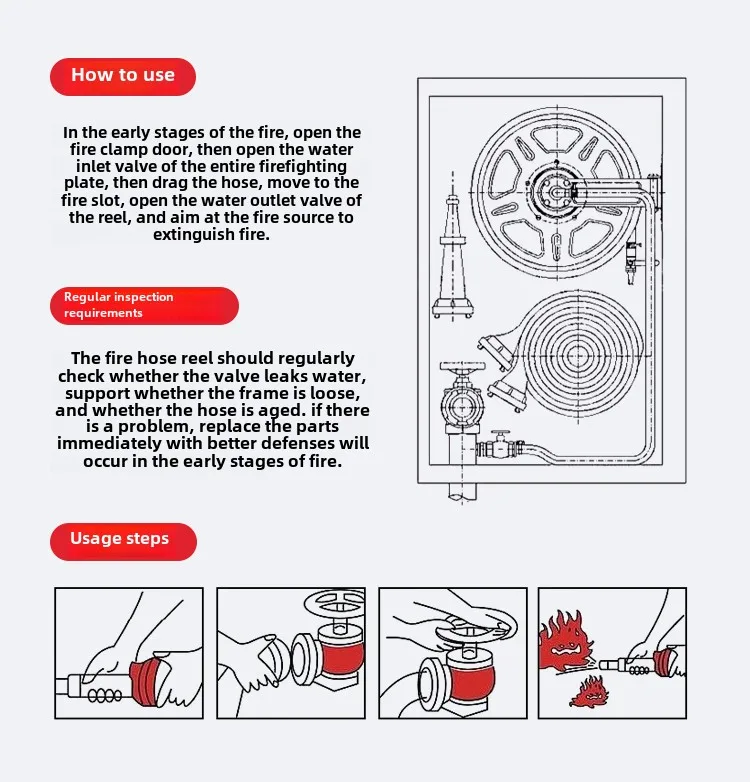 How to use

In the early stages of the fire, open the fire clamp door, then open the water inlet valve of the entire firefighting plate, then drag the hose, move to the fire slot, open the water outlet valve of the reel, and aim at the fire source to extinguish fire.

Regular inspection requirements

The fire hose reel should regularly check whether the valve leaks water, support whether the frame is loose, and whether the hose is aged. if there is a problem, replace the parts immediately with better defenses will occur in the early stages of fire.

Usage steps