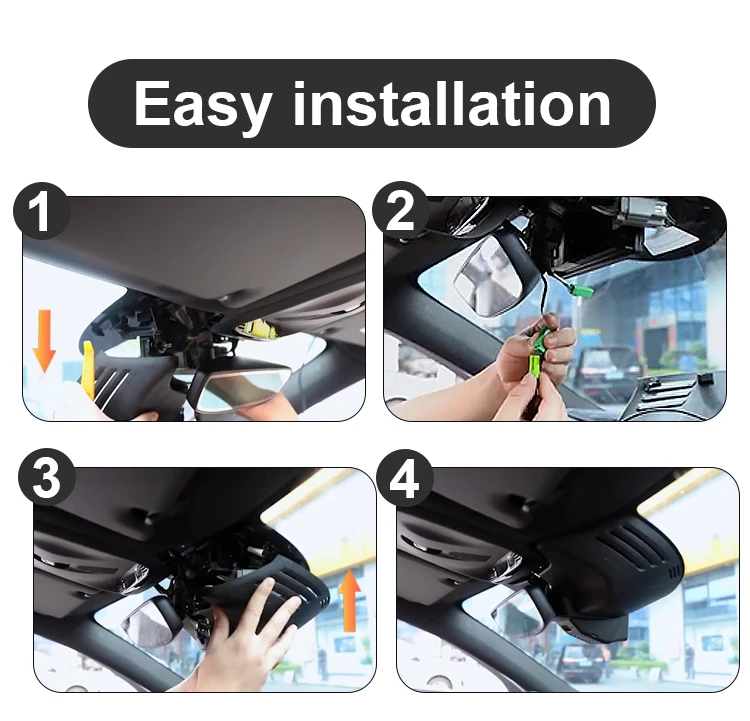 Easy installation

1

2

3

4