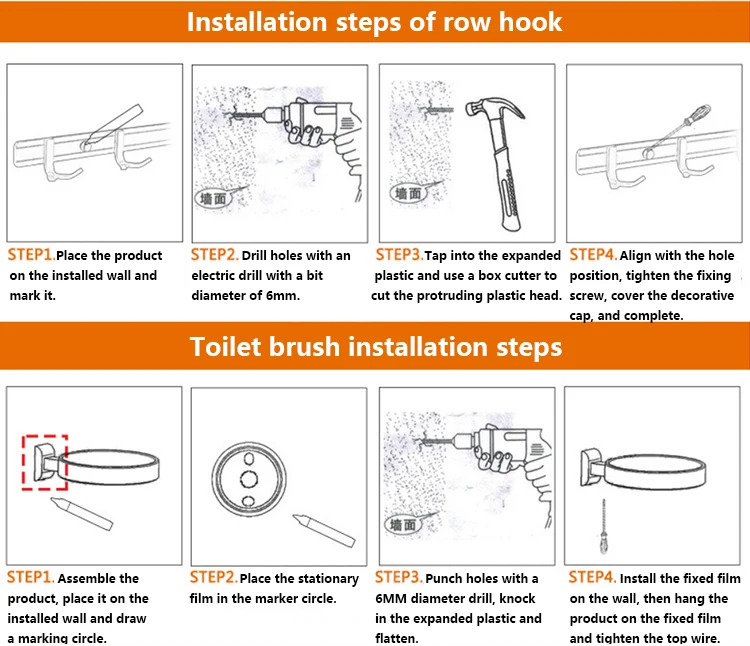 Installation steps of row hook

墙面

墙面

STEP1. Place the product on the installed wall and mark it.

STEP2. Drill holes with an electric drill with a bit diameter of 6mm.

STEP3. Tap into the expanded plastic and use a box cutter to cut the protruding plastic head.

STEP4. Align with the hole position, tighten the fixing screw, cover the decorative cap, and complete.

Toilet brush installation steps

墙面

STEP1. Assemble the product, place it on the installed wall and draw a marking circle.

STEP2. Place the stationary film in the marker circle.

STEP3. Punch holes with a 6MM diameter drill, knock in the expanded plastic and flatten.

STEP4. Install the fixed film on the wall, then hang the product on the fixed film and tighten the top wire.