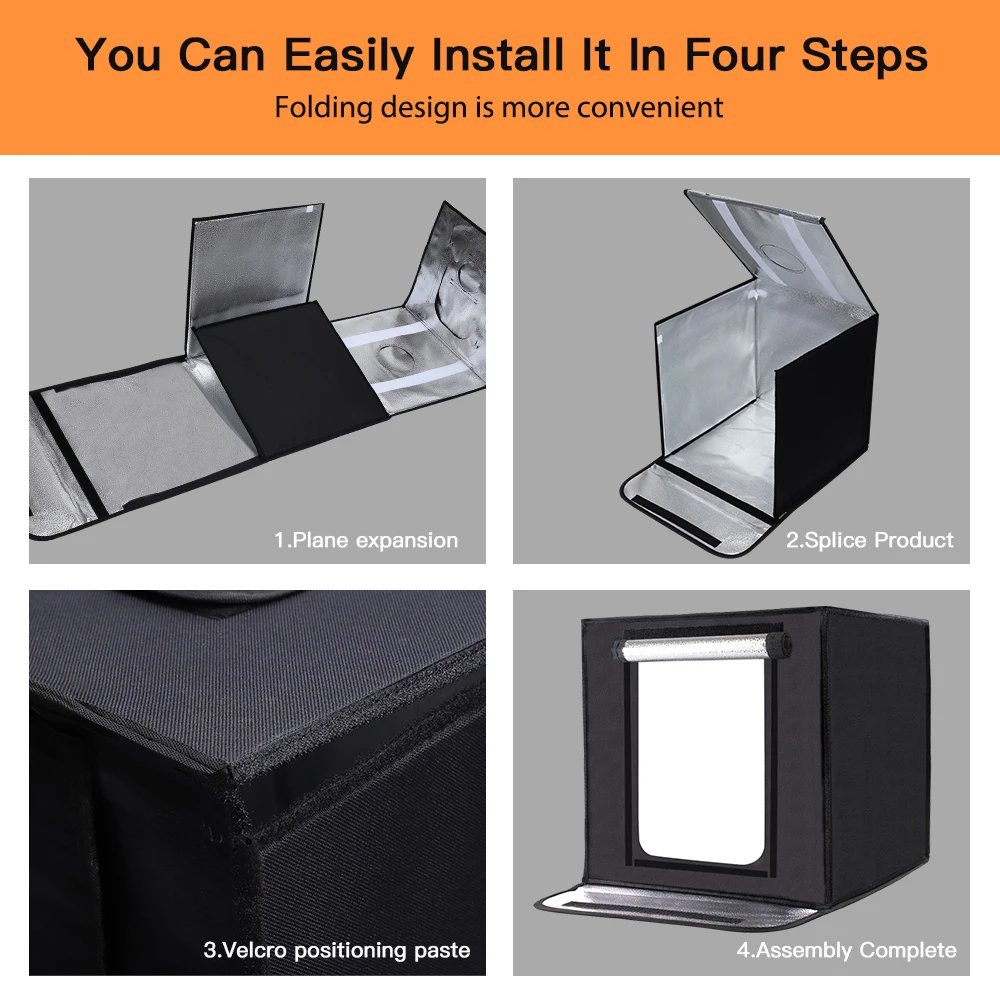 You Can Easily Install It In Four Steps
Folding design is more convenient

1.Plane expansion

2.Splice Product

3.Velcro positioning paste

4.Assembly Complete