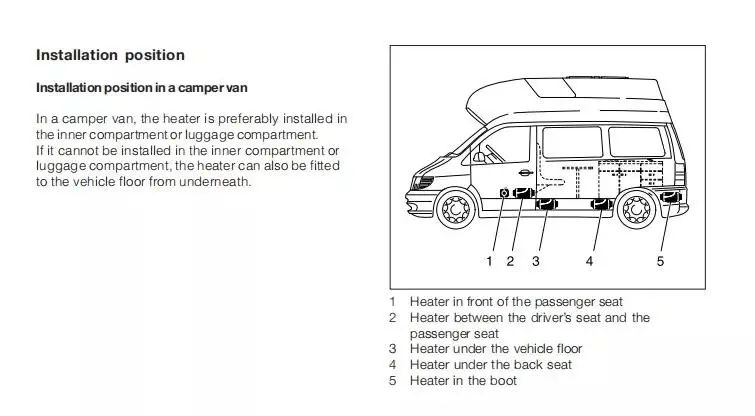 Installation position

Installation position in a camper van

In a camper van, the heater is preferably installed in the inner compartment or luggage compartment.
If it cannot be installed in the inner compartment or luggage compartment, the heater can also be fitted to the vehicle floor from underneath.

1 2 3 4 5

1 Heater in front of the passenger seat
2 Heater between the driver's seat and the passenger seat
3 Heater under the vehicle floor
4 Heater under the back seat
5 Heater in the boot