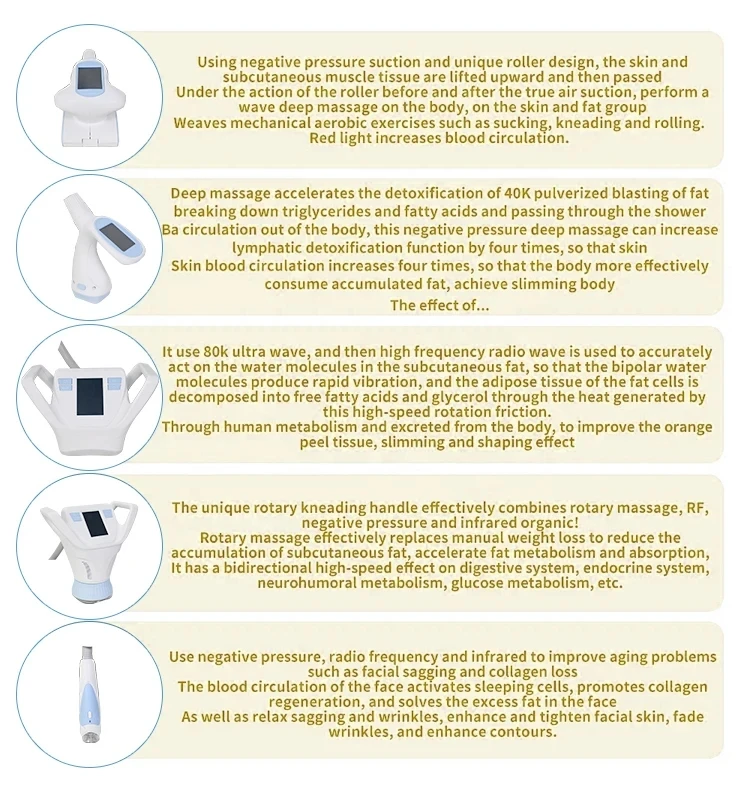 Using negative pressure suction and unique roller design, the skin and subcutaneous muscle tissue are lifted upward and then passed
Under the action of the roller before and after the true air suction, perform a wave deep massage on the body, on the skin and fat group
Weaves mechanical aerobic exercises such as sucking, kneading and rolling.
Red light increases blood circulation.

Deep massage accelerates the detoxification of 40K pulverized blasting of fat breaking down triglycerides and fatty acids and passing through the shower Ba circulation out of the body, this negative pressure deep massage can increase lymphatic detoxification function by four times, so that skin
Skin blood circulation increases four times, so that the body more effectively consume accumulated fat, achieve slimming body
The effect of...

It use 80k ultra wave, and then high frequency radio wave is used to accurately act on the water molecules in the subcutaneous fat, so that the bipolar water molecules produce rapid vibration, and the adipose tissue of the fat cells is decomposed into free fatty acids and glycerol through the heat generated by this high-speed rotation friction.
Through human metabolism and excreted from the body, to improve the orange peel tissue, slimming and shaping effect

The unique rotary kneading handle effectively combines rotary massage, RF, negative pressure and infrared organic!
Rotary massage effectively replaces manual weight loss to reduce the accumulation of subcutaneous fat, accelerate fat metabolism and absorption,
It has a bidirectional high-speed effect on digestive system, endocrine system, neurohumoral metabolism, glucose metabolism, etc.

Use negative pressure, radio frequency and infrared to improve aging problems such as facial sagging and collagen loss
The blood circulation of the face activates sleeping cells, promotes collagen regeneration, and solves the excess fat in the face
As well as relax sagging and wrinkles, enhance and tighten facial skin, fade wrinkles, and enhance contours.