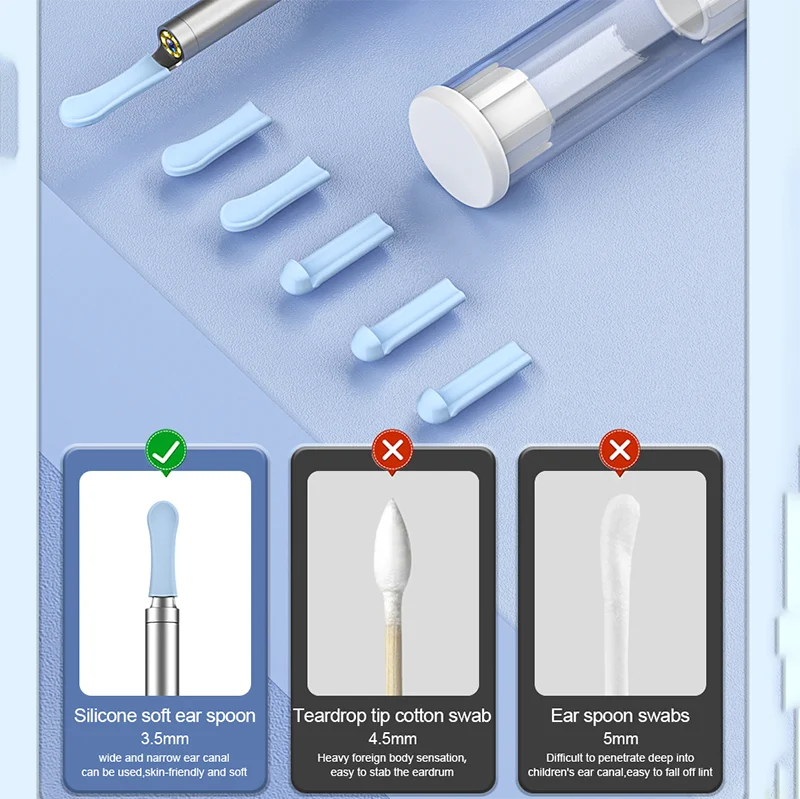 Silicone soft ear spoon
3.5mm
wide and narrow ear canal can be used,skin-friendly and soft

Teardrop tip cotton swab
4.5mm
Heavy foreign body sensation, easy to stab the eardrum

Ear spoon swabs
5mm
Difficult to penetrate deep into children's ear canal,easy to fall off lint