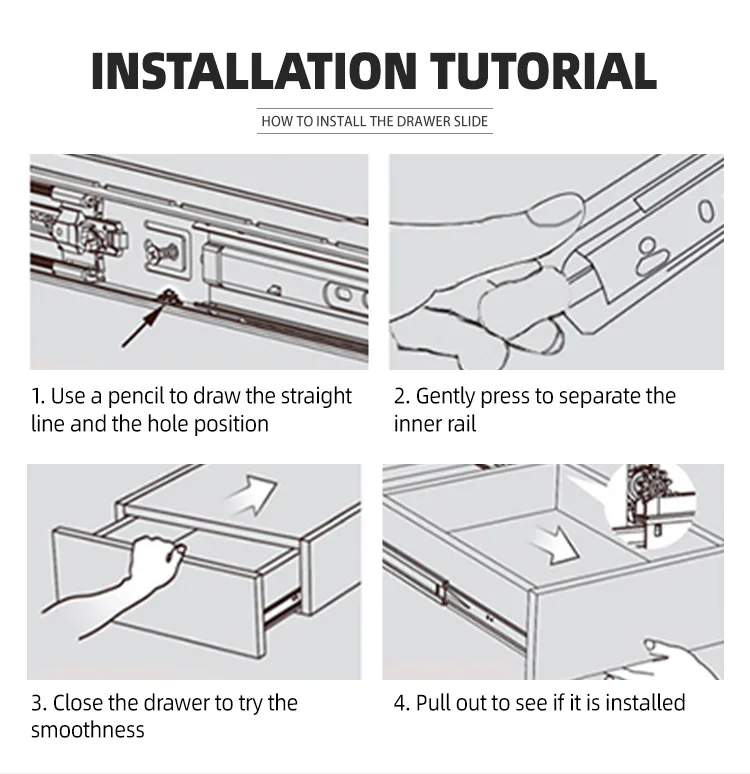 INSTALLATION TUTORIAL

HOW TO INSTALL THE DRAWER SLIDE

1. Use a pencil to draw the straight line and the hole position

2. Gently press to separate the inner rail

3. Close the drawer to try the smoothness

4. Pull out to see if it is installed