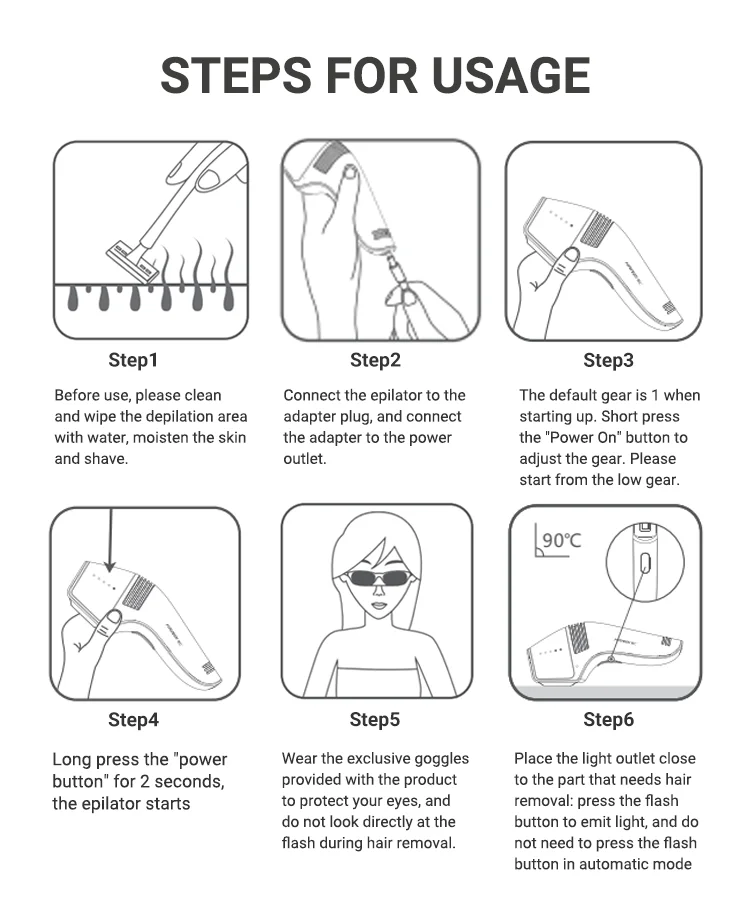 STEPS FOR USAGE

Step1

Before use, please clean and wipe the depilation area with water, moisten the skin and shave.

Step2

Connect the epilator to the adapter plug, and connect the adapter to the power outlet.

Step3

The default gear is 1 when starting up. Short press the "Power On" button to adjust the gear. Please start from the low gear.

Step4

Long press the "power button" for 2 seconds, the epilator starts

Step5

Wear the exclusive goggles provided with the product to protect your eyes, and do not look directly at the flash during hair removal.

90°C

Step6

Place the light outlet close to the part that needs hair removal: press the flash button to emit light, and do not need to press the flash button in automatic mode