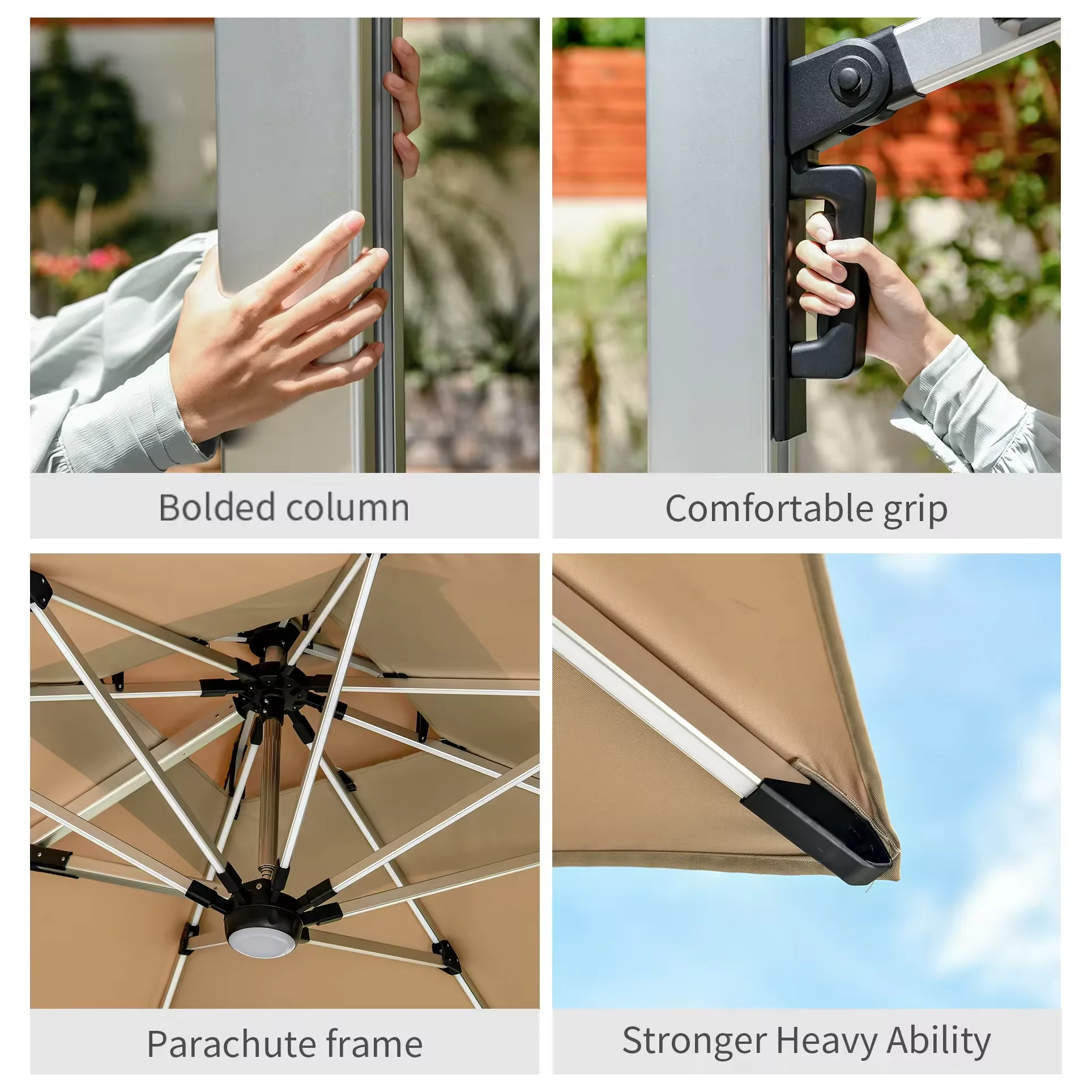 Bolded column

Comfortable grip

Parachute frame

Stronger Heavy Ability