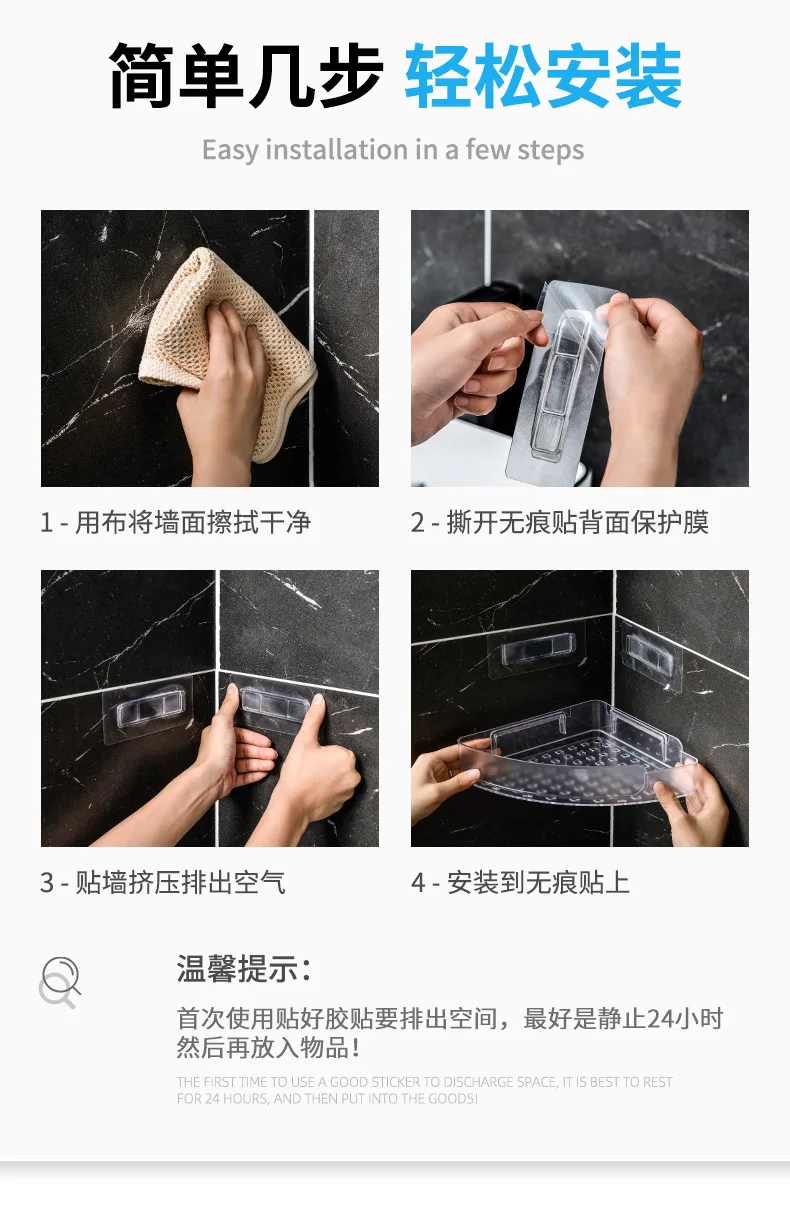 简单几步 轻松安装

Easy installation in a few steps

1 - 用布将墙面擦拭干净

2 - 撕开无痕贴背面保护膜

3 - 贴墙挤压排出空气

4 - 安装到无痕贴上

温馨提示：

首次使用贴好胶贴要排出空间，最好是静止24小时然后再放入物品！

THE FIRST TIME TO USE A GOOD STICKER TO DISCHARGE SPACE, IT IS BEST TO REST FOR 24 HOURS, AND THEN PUT INTO THE GOODS!