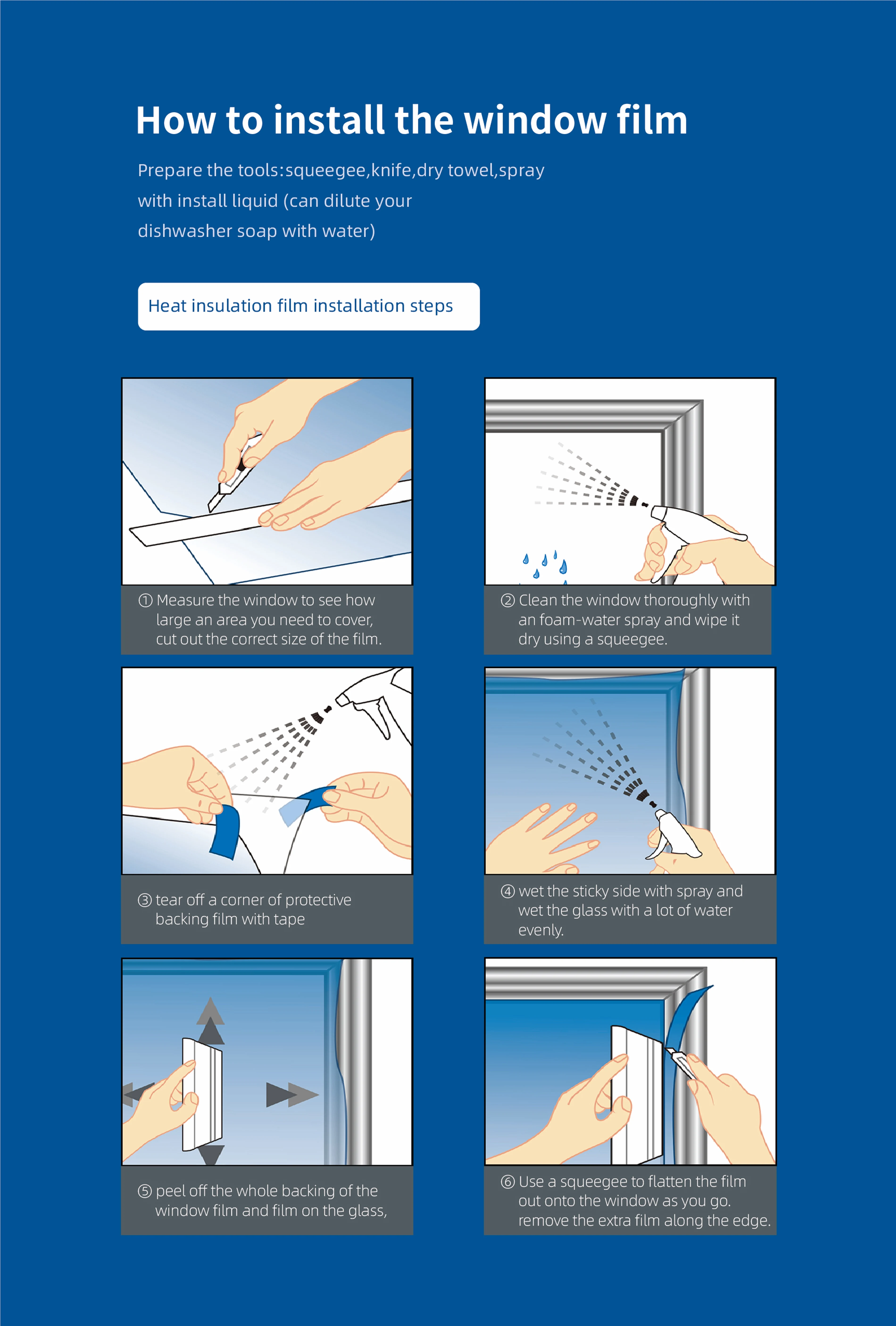 How to install the window film

Prepare the tools:squeegee,knife,dry towel,spray with install liquid (can dilute your dishwasher soap with water)

Heat insulation film installation steps

① Measure the window to see how large an area you need to cover, cut out the correct size of the film.

② Clean the window thoroughly with an foam-water spray and wipe it dry using a squeegee.

③ tear off a corner of protective backing film with tape

④ wet the sticky side with spray and wet the glass with a lot of water evenly.

⑤ peel off the whole backing of the window film and film on the glass,

⑥ Use a squeegee to flatten the film out onto the window as you go. remove the extra film along the edge.