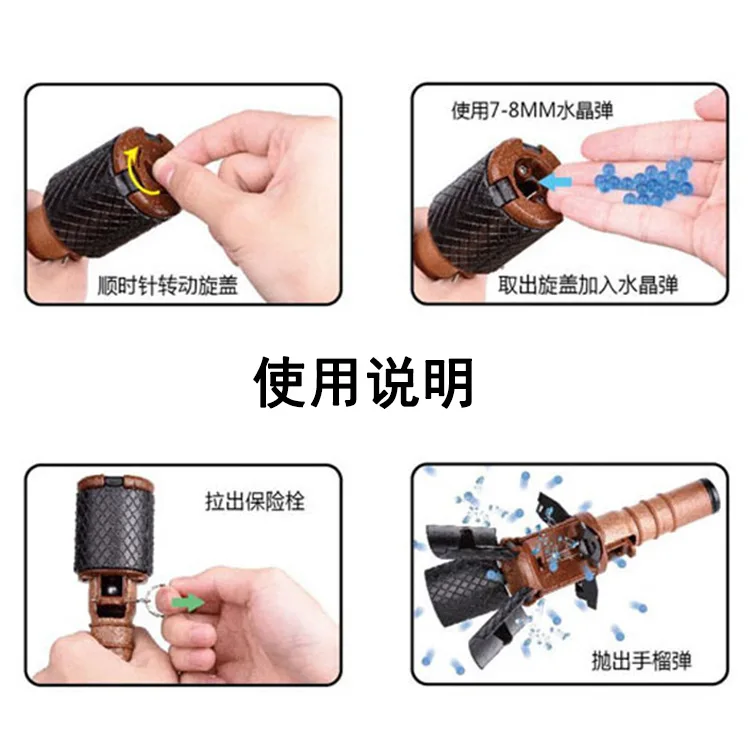 顺时针转动旋盖

使用7-8MM水晶弹

取出旋盖加入水晶弹

使用说明

拉出保险栓

抛出手榴弹