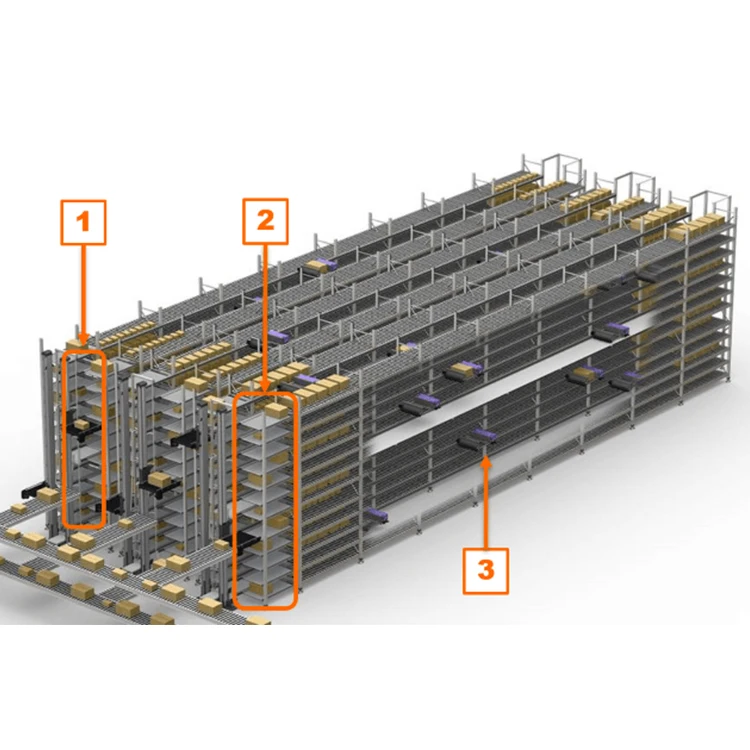 1

2

3