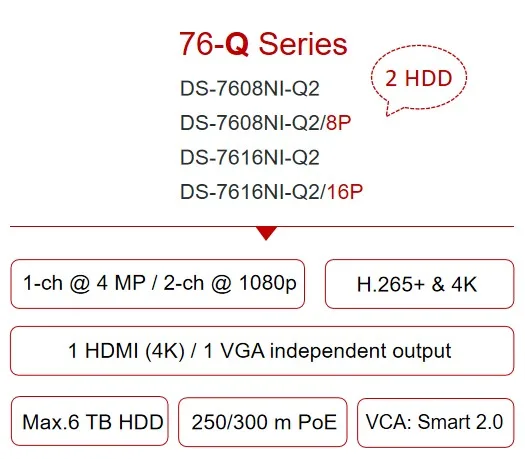 76-Q Series

DS-7608NI-Q2

DS-7608NI-Q2/8P

DS-7616NI-Q2

DS-7616NI-Q2/16P

2 HDD

1-ch @ 4 MP / 2-ch @ 1080p

H.265+ & 4K

1 HDMI (4K) / 1 VGA independent output

Max.6 TB HDD

250/300 m PoE

VCA: Smart 2.0