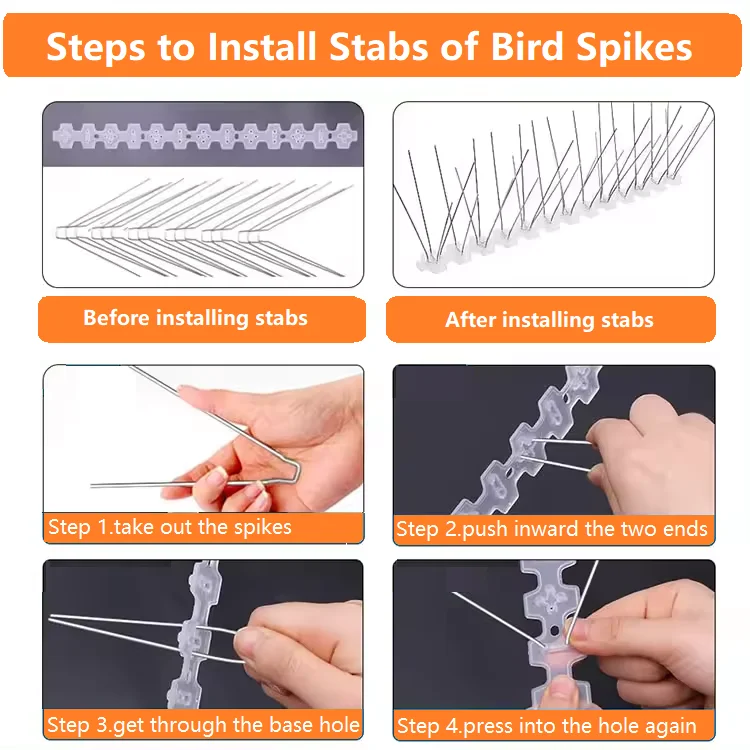 Steps to Install Stabs of Bird Spikes

Before installing stabs

After installing stabs

Step 1.take out the spikes

Step 2.push inward the two ends

Step 3.get through the base hole

Step 4.press into the hole again