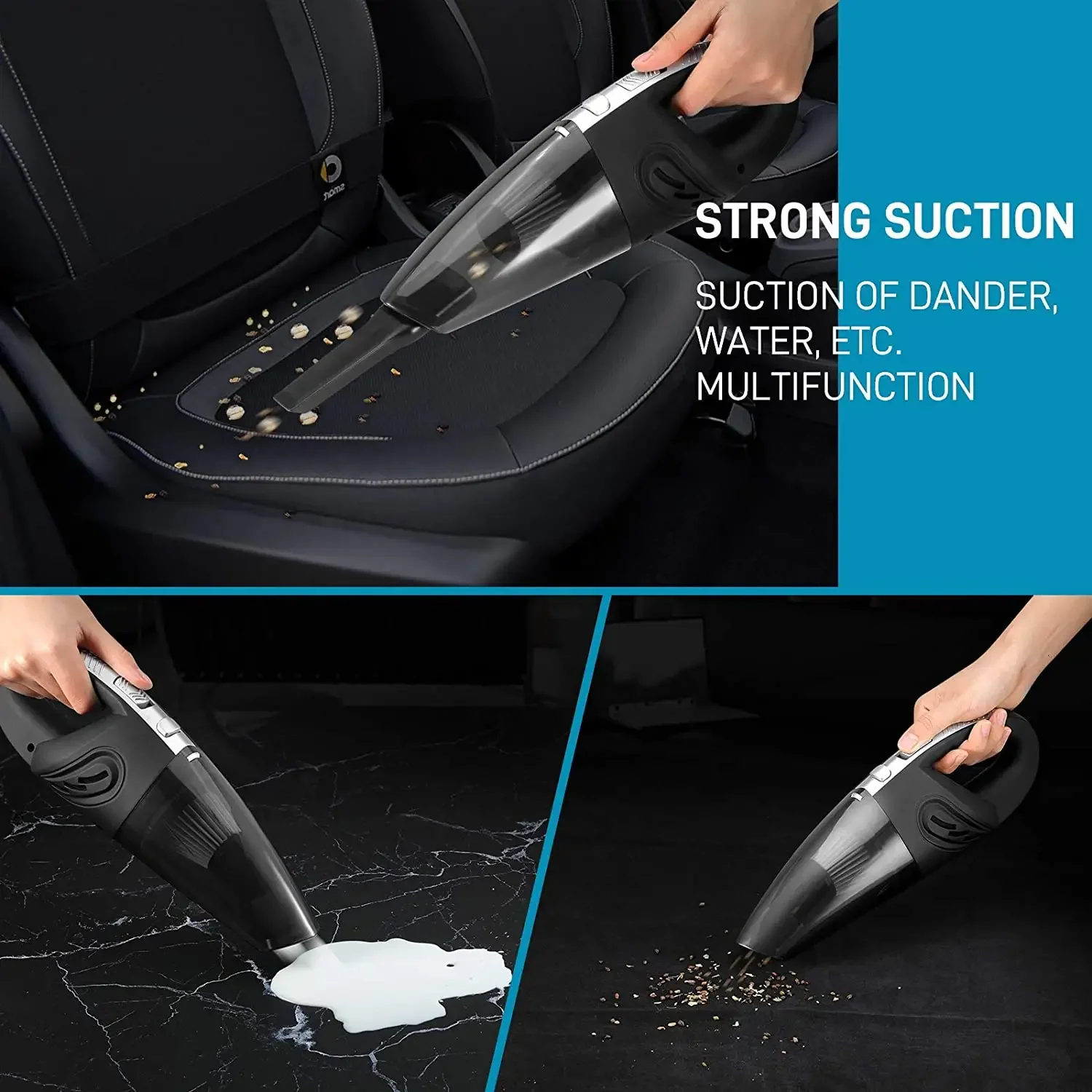 STRONG SUCTION

SUCTION OF DANDER, WATER, ETC. MULTIFUNCTION