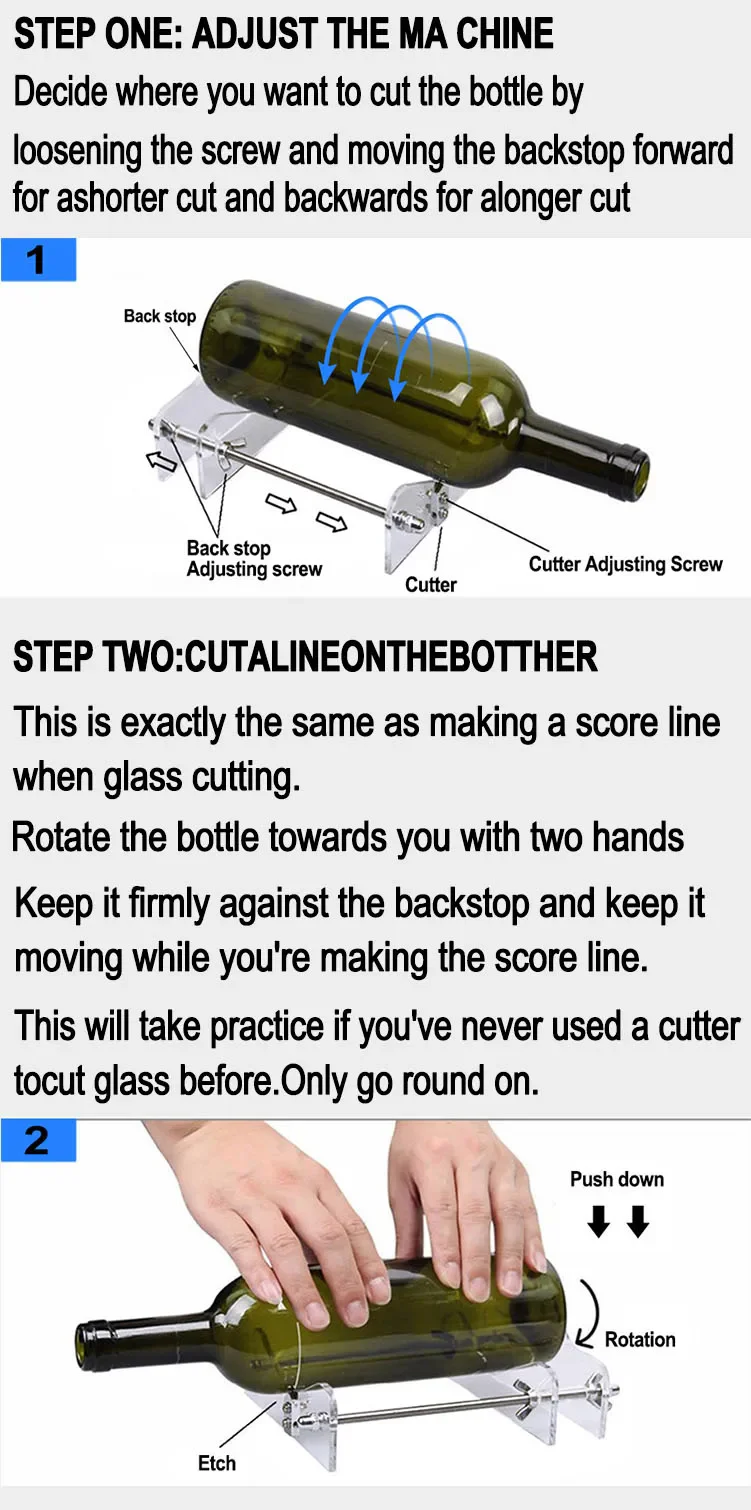 STEP ONE: ADJUST THE MA CHINE

Decide where you want to cut the bottle by

loosening the screw and moving the backstop forward for ashorter cut and backwards for alonger cut

1

Back stop

Back stop Adjusting screw

Cutter

Cutter Adjusting Screw

STEP TWO:CUTALINEONTHEBOTTHER

This is exactly the same as making a score line when glass cutting.

Rotate the bottle towards you with two hands

Keep it firmly against the backstop and keep it moving while you're making the score line.

This will take practice if you've never used a cutter tocut glass before.Only go round on.

2

Push down

Rotation

Etch