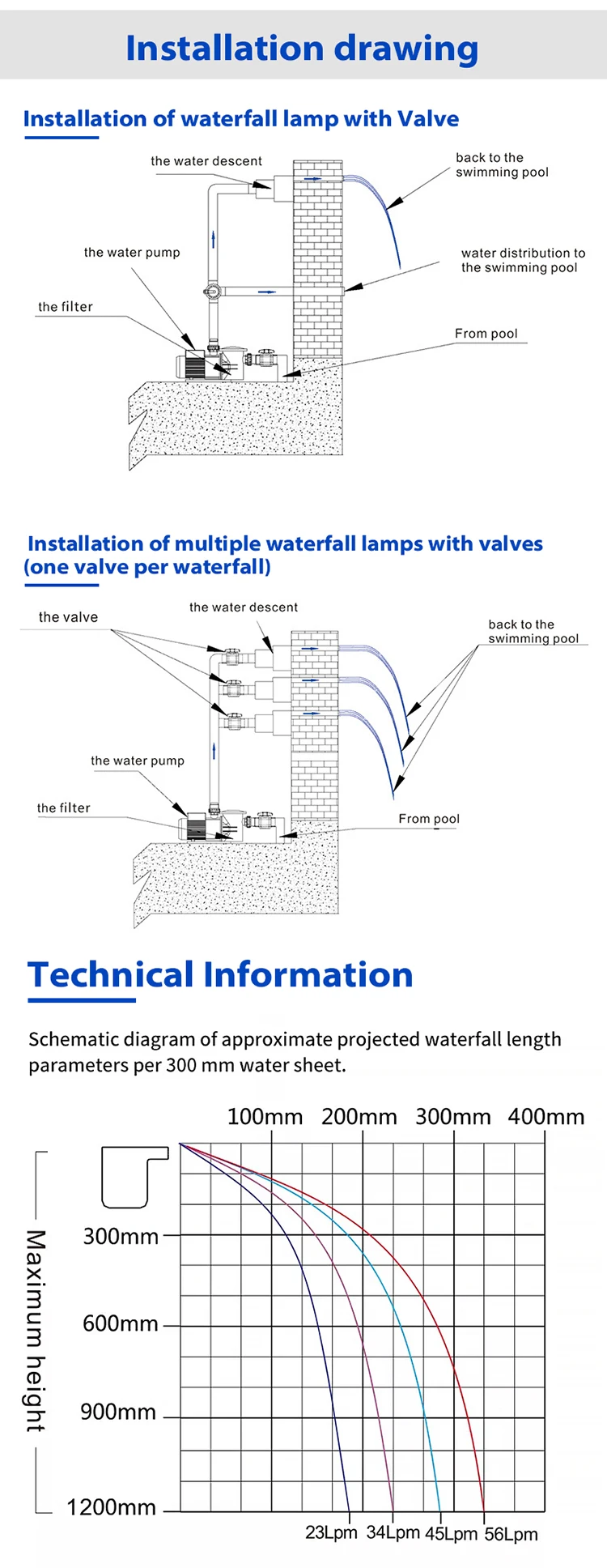 Installation drawing

Installation of waterfall lamp with Valve

the water descent
back to the swimming pool
the water pump
water distribution to the swimming pool
the filter
From pool

Installation of multiple waterfall lamps with valves (one valve per waterfall)

the valve
the water descent
back to the swimming pool
the water pump
the filter
From pool

Technical Information

Schematic diagram of approximate projected waterfall length parameters per 300 mm water sheet.

100mm 200mm 300mm 400mm
Maximum height
300mm
600mm
900mm
1200mm
23Lpm 34Lpm 45Lpm 56Lpm