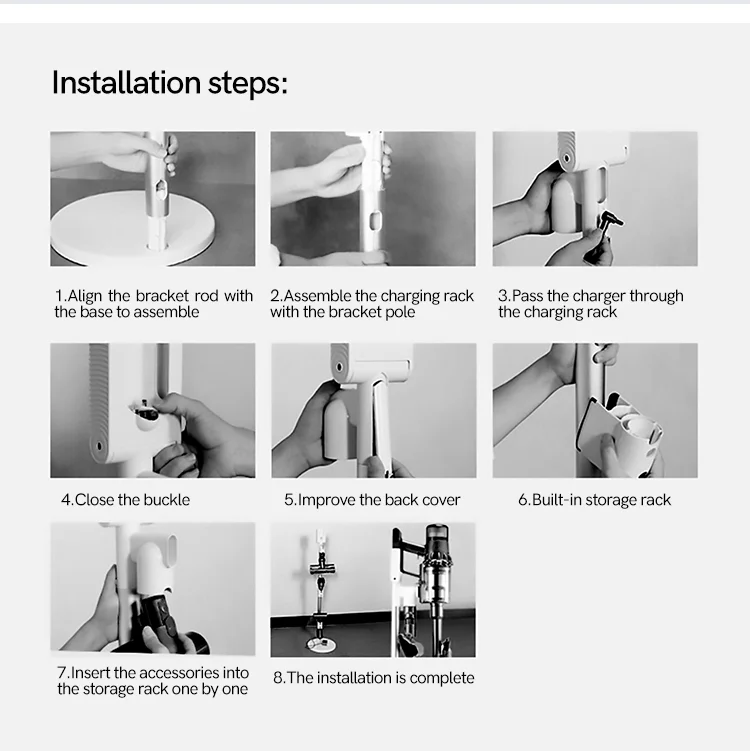 Installation steps:

1.Align the bracket rod with the base to assemble

2.Assemble the charging rack with the bracket pole

3.Pass the charger through the charging rack

4.Close the buckle

5.Improve the back cover

6.Built-in storage rack

7.Insert the accessories into the storage rack one by one

8.The installation is complete