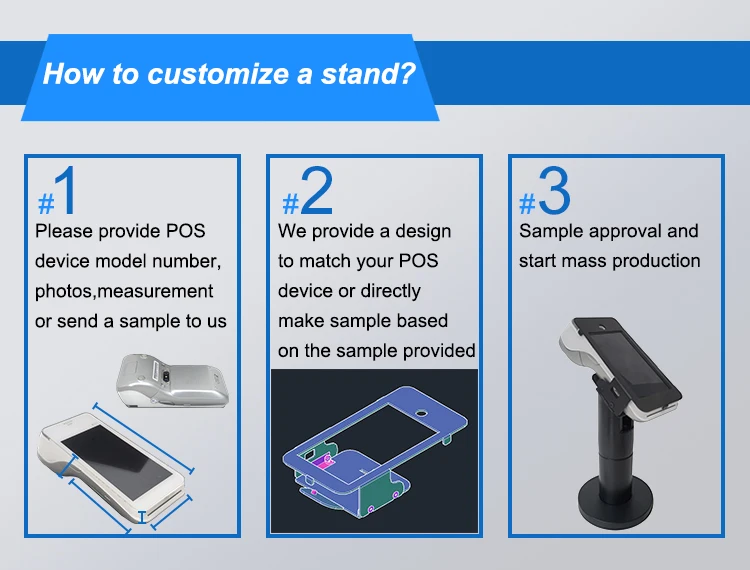 How to customize a stand?

#1
Please provide POS device model number, photos,measurement or send a sample to us

#2
We provide a design to match your POS device or directly make sample based on the sample provided

#3
Sample approval and start mass production