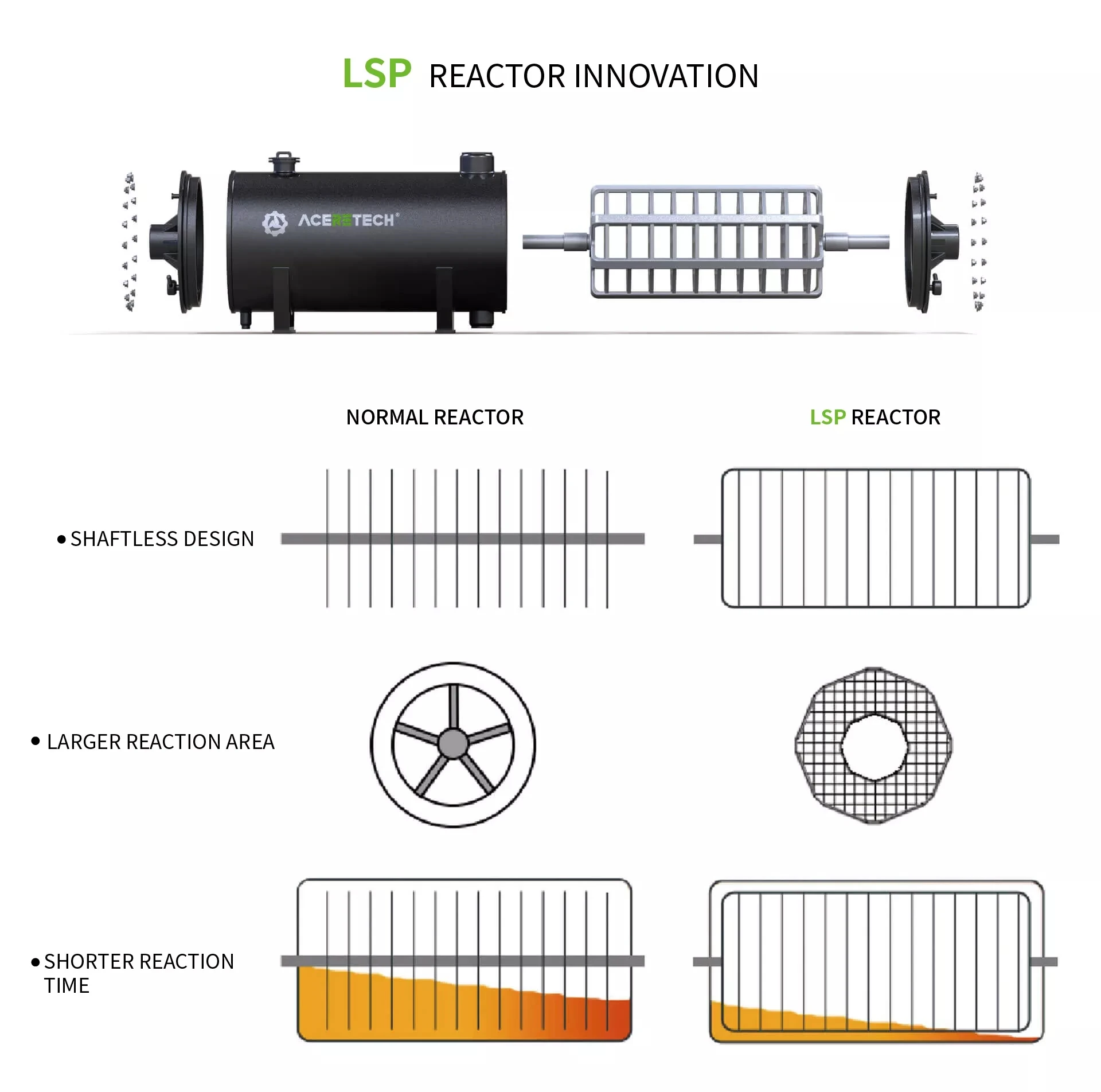 LSP REACTOR INNOVATION

ACERETECH®

NORMAL REACTOR

LSP REACTOR

• SHAFTLESS DESIGN

• LARGER REACTION AREA

• SHORTER REACTION TIME