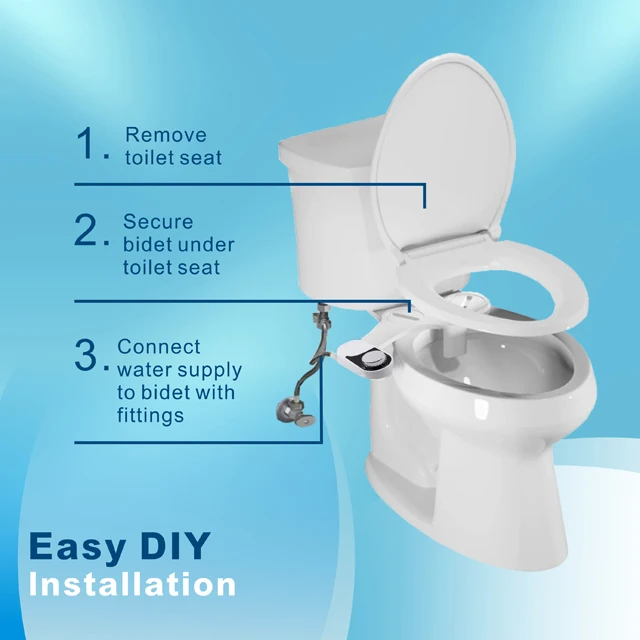 1. Remove toilet seat

2. Secure bidet under toilet seat

3. Connect water supply to bidet with fittings

Easy DIY
Installation