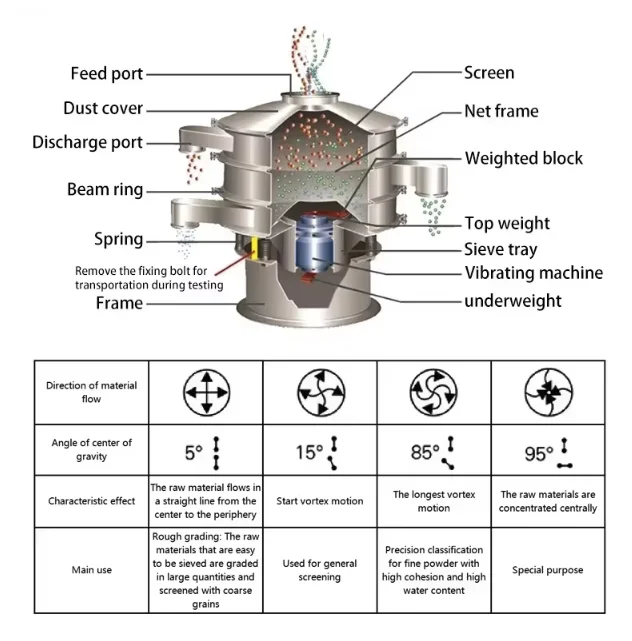 Feed port
Dust cover
Discharge port
Beam ring
Spring
Remove the fixing bolt for transportation during testing
Frame
Screen
Net frame
Weighted block
Top weight
Sieve tray
Vibrating machine
underweight

| Direction of material flow | | | | |
|---|---|---|---|---|
| Angle of center of gravity | 5° | 15° | 85° | 95° |
| Characteristic effect | The raw material flows in a straight line from the center to the periphery | Start vortex motion | The longest vortex motion | The raw materials are concentrated centrally |
| Main use | Rough grading: The raw materials that are easy to be sieved are graded in large quantities and screened with coarse grains | Used for general screening | Precision classification for fine powder with high cohesion and high water content | Special purpose |