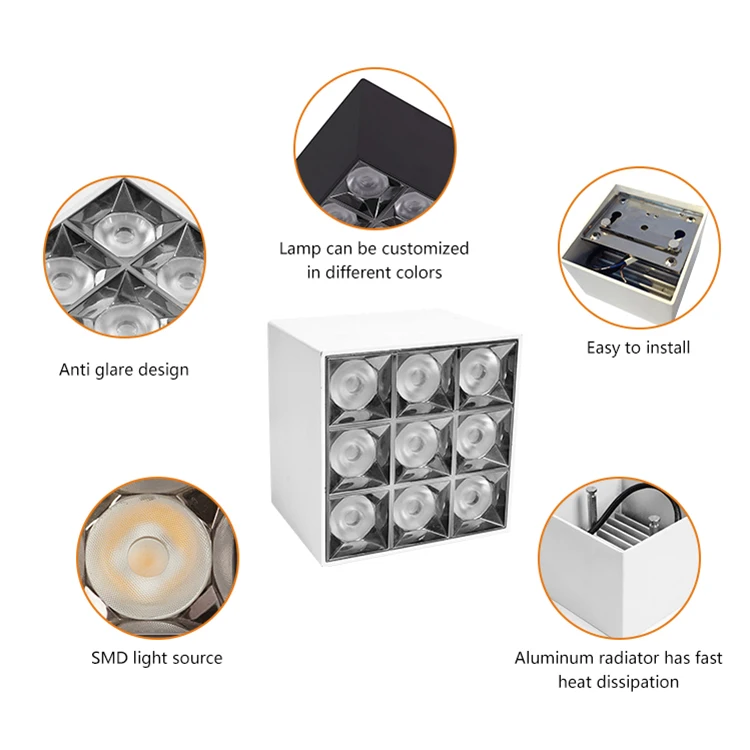 Lamp can be customized in different colors

Anti glare design

Easy to install

SMD light source

Aluminum radiator has fast heat dissipation