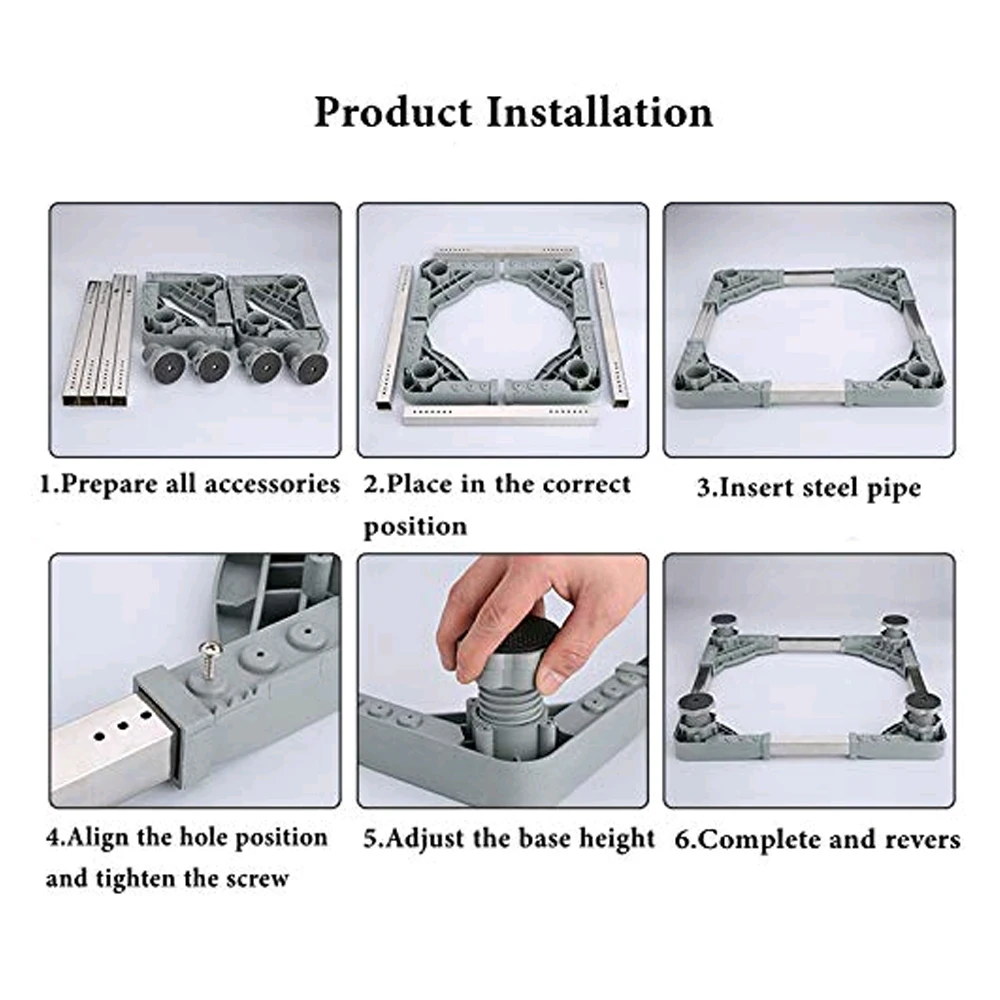 Product Installation

1.Prepare all accessories

2.Place in the correct position

3.Insert steel pipe

4.Align the hole position and tighten the screw

5.Adjust the base height

6.Complete and revers