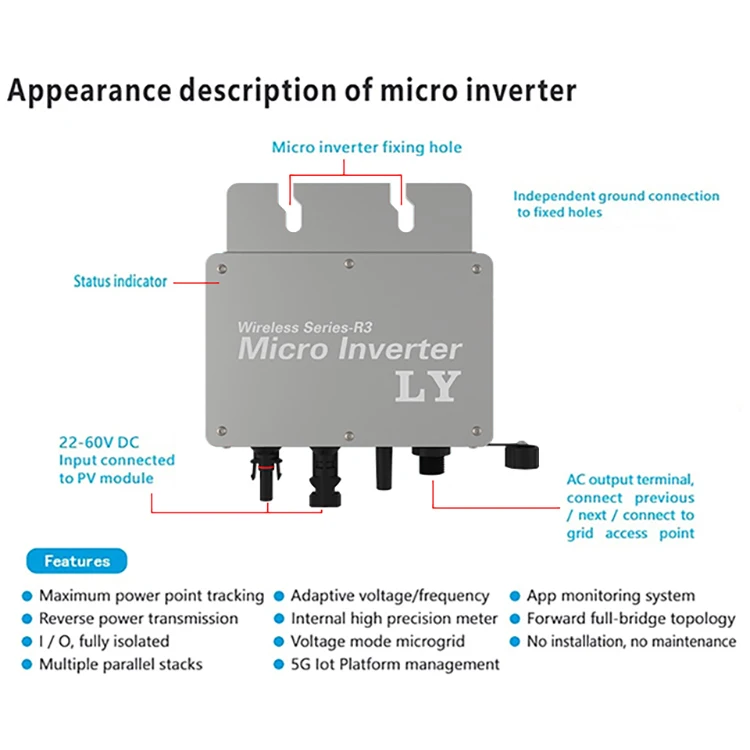 Appearance description of micro inverter

Micro inverter fixing hole

Independent ground connection to fixed holes

Status indicator

Wireless Series-R3
Micro Inverter
LY

22-60V DC
Input connected to PV module

AC output terminal, connect previous / next / connect to grid access point

Features

Maximum power point tracking
Reverse power transmission
I / O, fully isolated
Multiple parallel stacks

Adaptive voltage/frequency
Internal high precision meter
Voltage mode microgrid
5G Iot Platform management

App monitoring system
Forward full-bridge topology
No installation, no maintenance