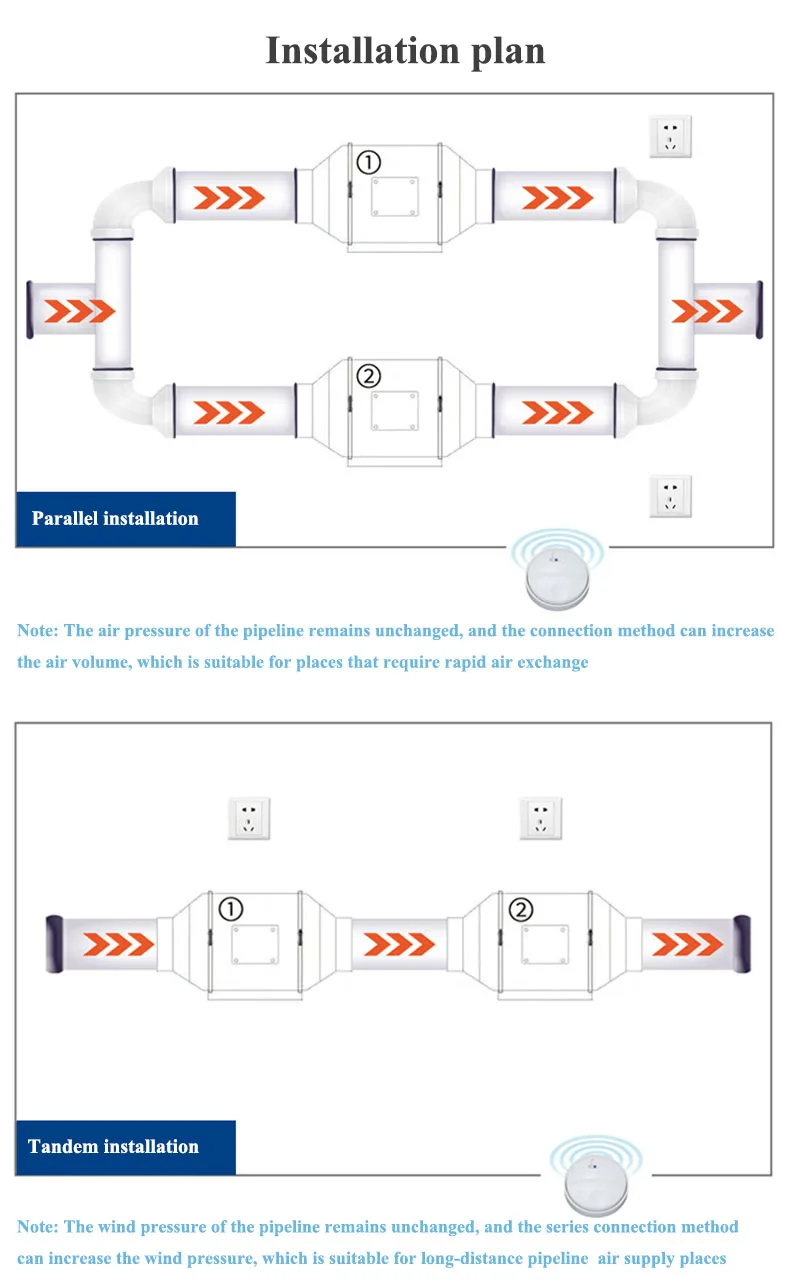 Installation plan

①

②

Parallel installation

Note: The air pressure of the pipeline remains unchanged, and the connection method can increase the air volume, which is suitable for places that require rapid air exchange

①

②

Tandem installation

Note: The wind pressure of the pipeline remains unchanged, and the series connection method can increase the wind pressure, which is suitable for long-distance pipeline air supply places