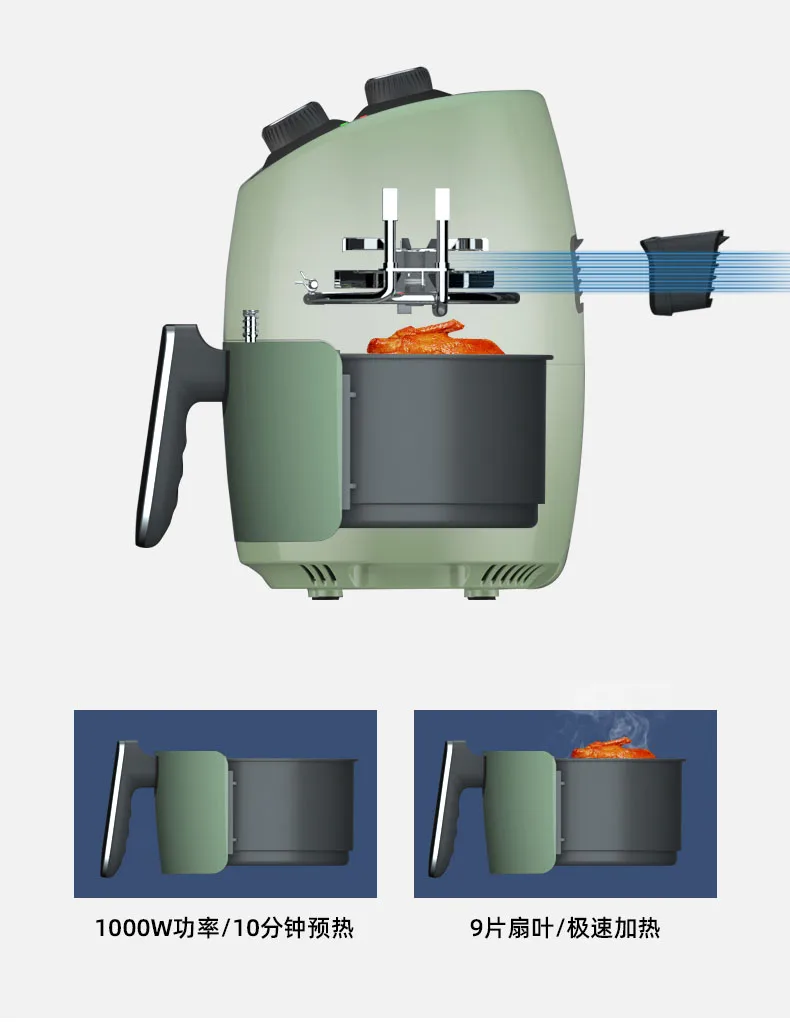 1000W功率/10分钟预热

9片扇叶/极速加热