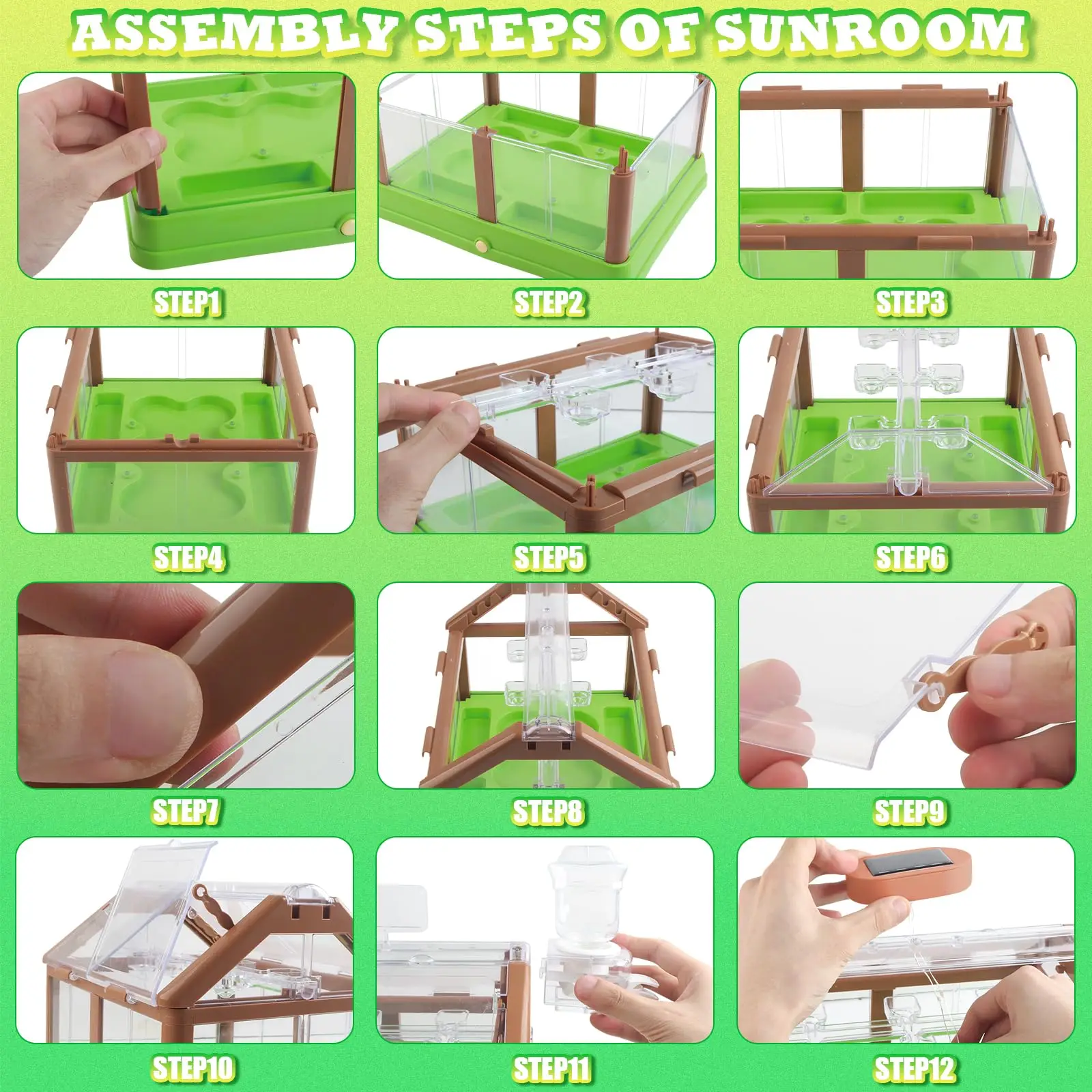 ASSEMBLY STEPS OF SUNROOM

STEP1

STEP2

STEP3

STEP4

STEP5

STEP6

STEP7

STEP8

STEP9

STEP10

STEP11

STEP12