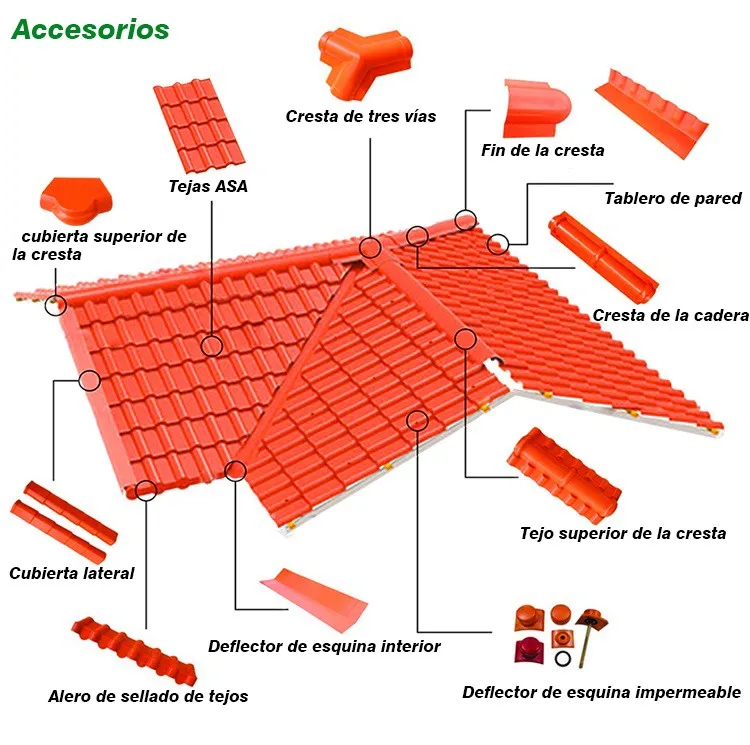 Accesorios

Cresta de tres vías

Fin de la cresta

Tejas ASA

Tablero de pared

cubierta superior de la cresta

Cresta de la cadera

Tejo superior de la cresta

Cubierta lateral

Deflector de esquina interior

Alero de sellado de tejos

Deflector de esquina impermeable