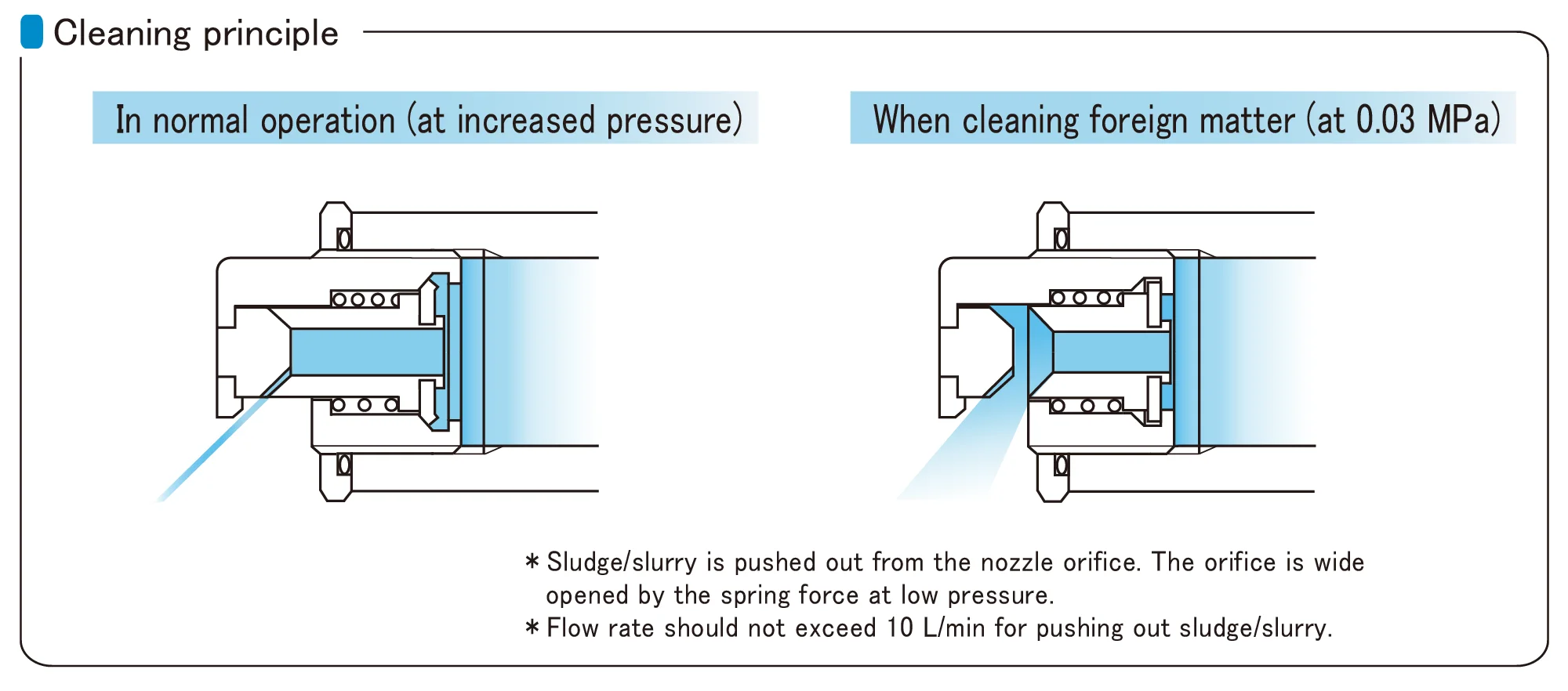 Cleaning principle

In normal operation (at increased pressure)

When cleaning foreign matter (at 0.03 MPa)

＊Sludge/slurry is pushed out from the nozzle orifice. The orifice is wide opened by the spring force at low pressure.
＊Flow rate should not exceed 10 L/min for pushing out sludge/slurry.