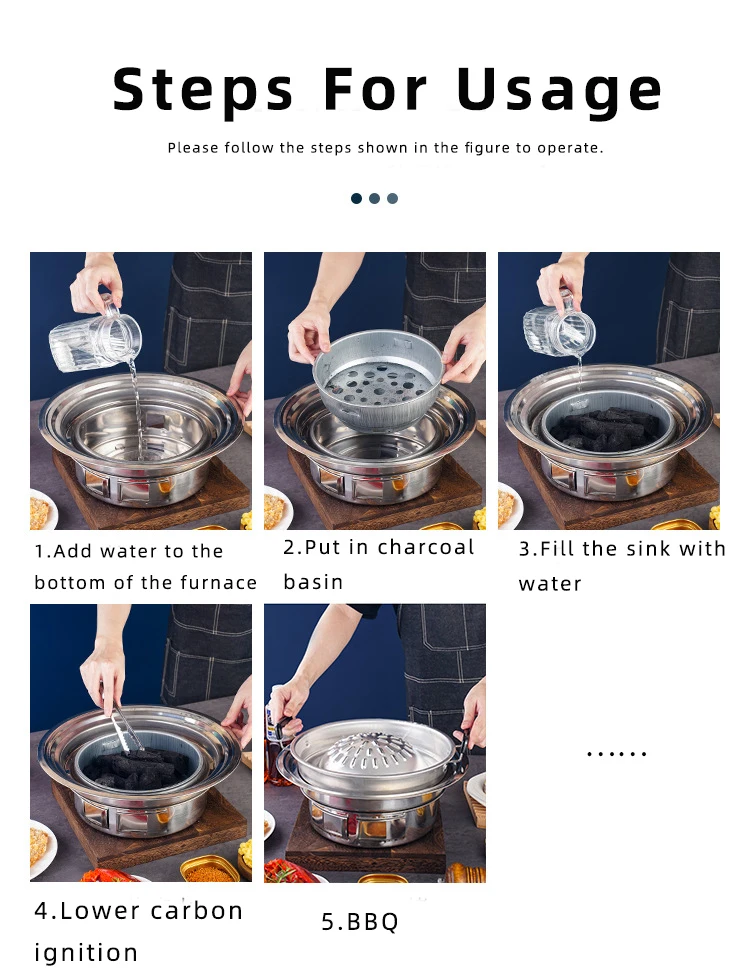 Steps For Usage

Please follow the steps shown in the figure to operate.

1.Add water to the bottom of the furnace

2.Put in charcoal basin

3.Fill the sink with water

4.Lower carbon ignition

5.BBQ

......