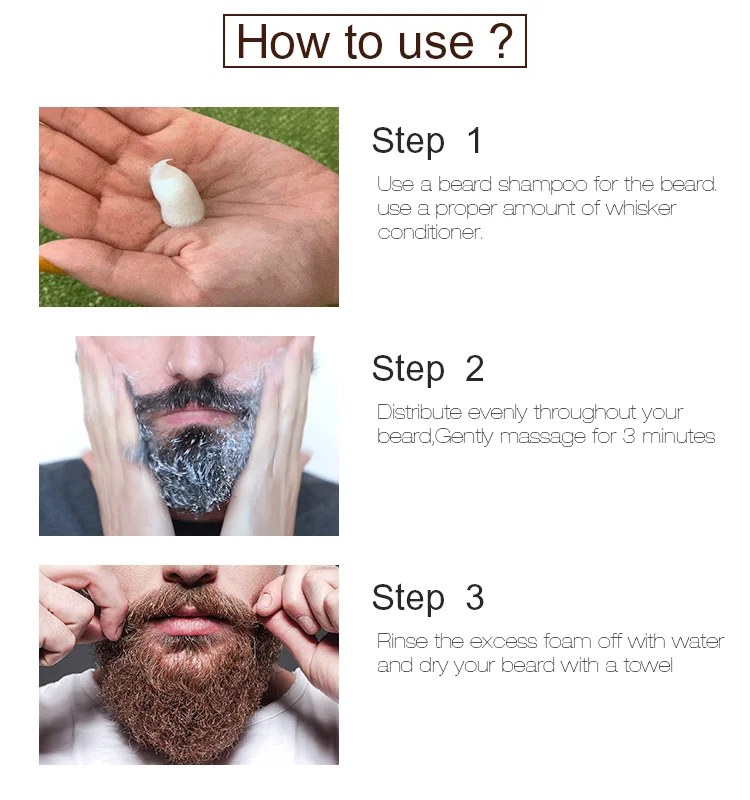 How to use ?

Step 1

Use a beard shampoo for the beard. use a proper amount of whisker conditioner.

Step 2

Distribute evenly throughout your beard,Gently massage for 3 minutes

Step 3

Rinse the excess foam off with water and dry your beard with a towel