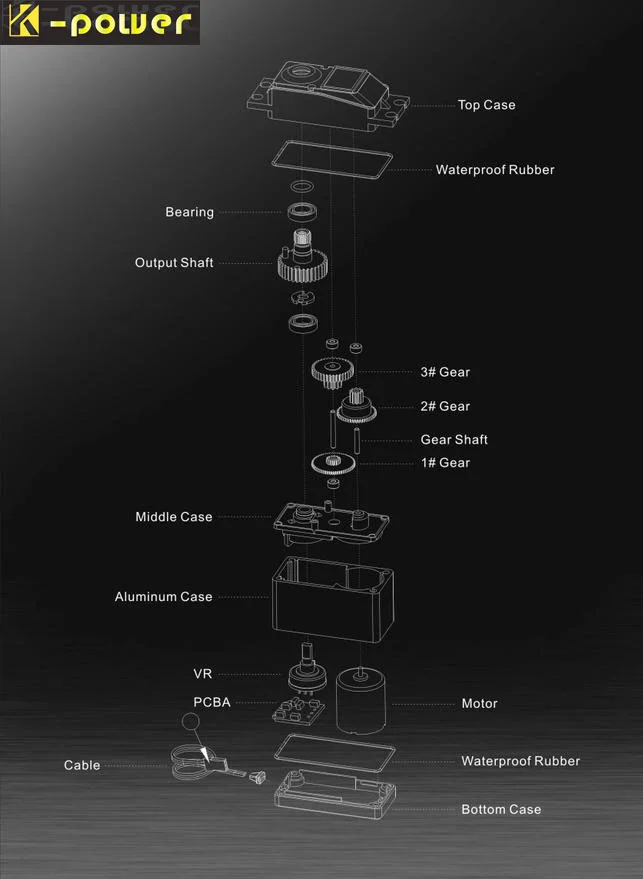 K-power

Top Case

Waterproof Rubber

Bearing

Output Shaft

3# Gear

2# Gear

Gear Shaft

1# Gear

Middle Case

Aluminum Case

VR

PCBA

Motor

Cable

Waterproof Rubber

Bottom Case