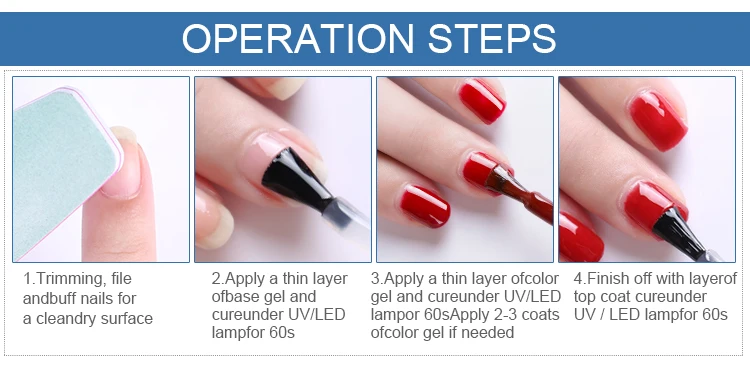 OPERATION STEPS

1.Trimming, file andbuff nails for a cleandry surface

2.Apply a thin layer ofbase gel and cureunder UV/LED lampfor 60s

3.Apply a thin layer ofcolor gel and cureunder UV/LED lampor 60sApply 2-3 coats ofcolor gel if needed

4.Finish off with layerof top coat cureunder UV / LED lampfor 60s