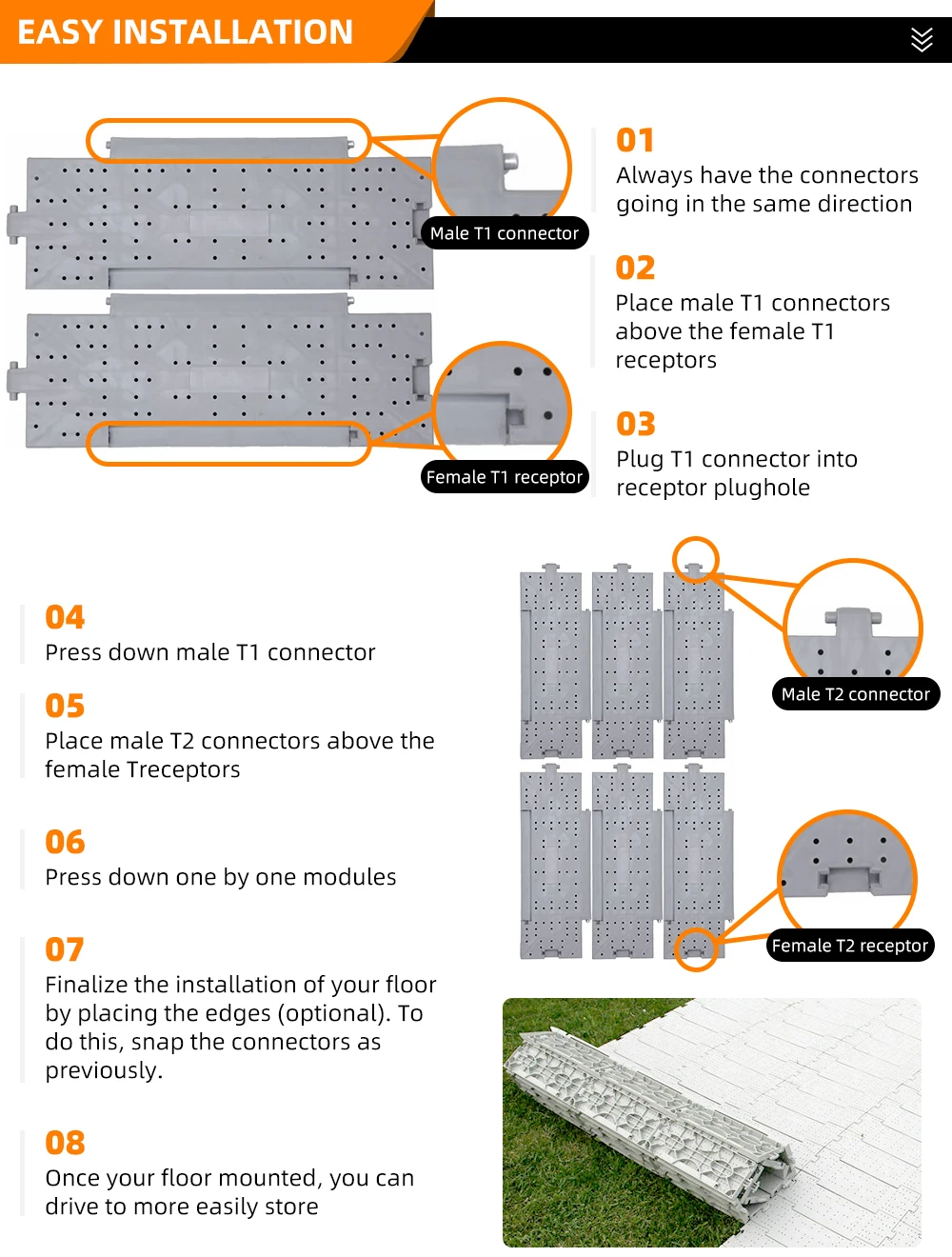 EASY INSTALLATION

Male T1 connector

Female T1 receptor

01
Always have the connectors going in the same direction

02
Place male T1 connectors above the female T1 receptors

03
Plug T1 connector into receptor plughole

04
Press down male T1 connector

05
Place male T2 connectors above the female Treceptors

06
Press down one by one modules

07
Finalize the installation of your floor by placing the edges (optional). To do this, snap the connectors as previously.

08
Once your floor mounted, you can drive to more easily store

Male T2 connector

Female T2 receptor