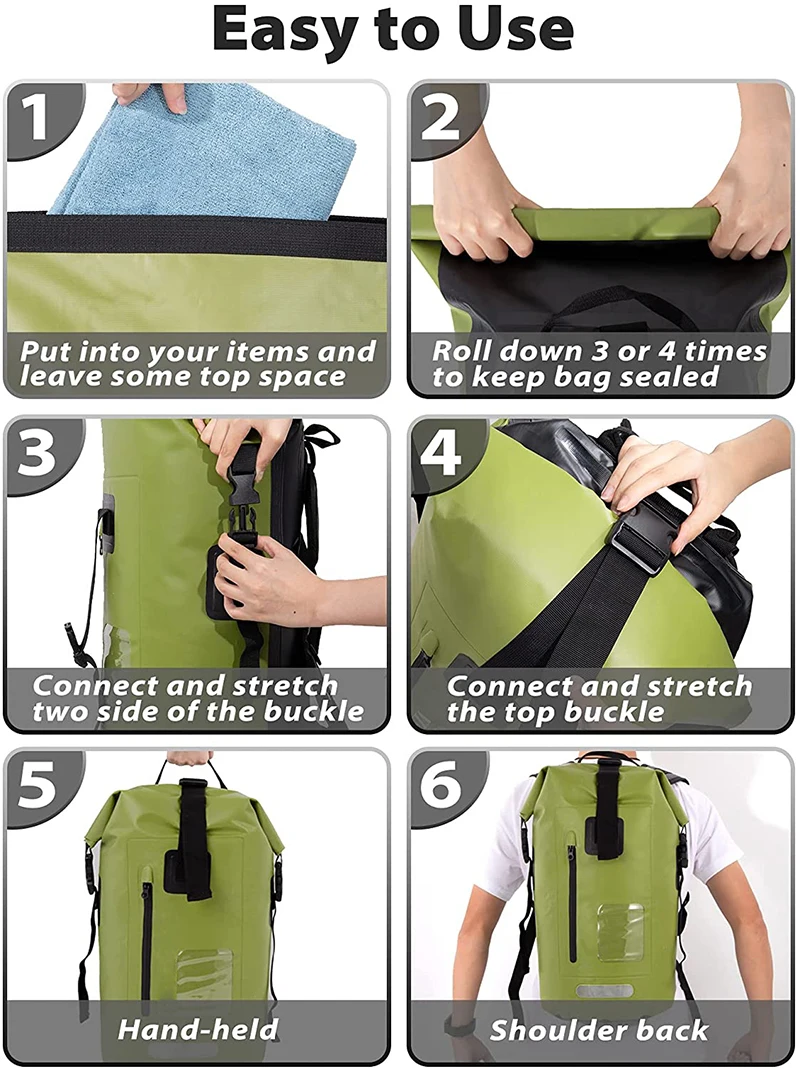 Easy to Use

1
Put into your items and leave some top space

2
Roll down 3 or 4 times to keep bag sealed

3
Connect and stretch two side of the buckle

4
Connect and stretch the top buckle

5
Hand-held

6
Shoulder back