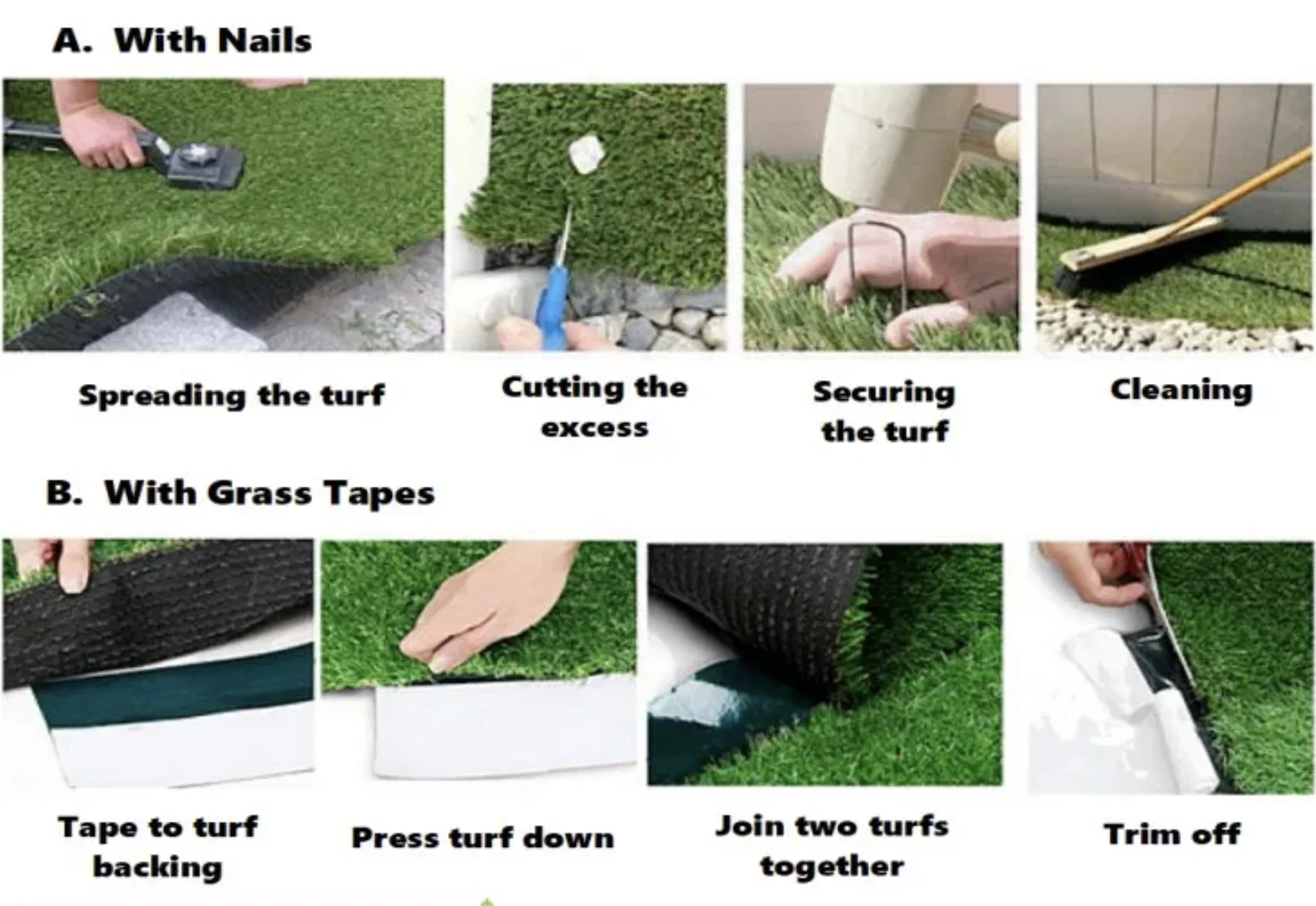 A. With Nails

Spreading the turf

Cutting the excess

Securing the turf

Cleaning

B. With Grass Tapes

Tape to turf backing

Press turf down

Join two turfs together

Trim off