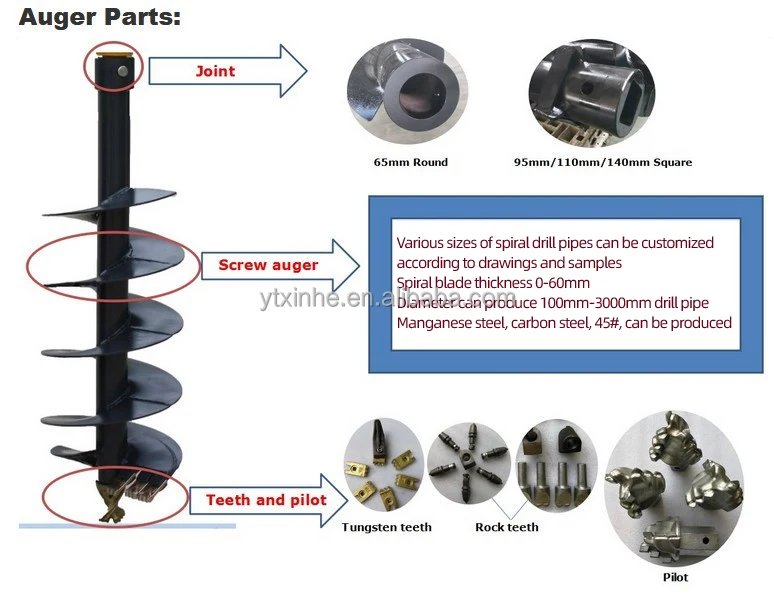 Auger Parts:

Joint

65mm Round

95mm/110mm/140mm Square

Screw auger

Various sizes of spiral drill pipes can be customized according to drawings and samples
Spiral blade thickness 0-60mm
Diameter can produce 100mm-3000mm drill pipe
Manganese steel, carbon steel, 45#, can be produced

ytxinhe.en.alibaba.com

Teeth and pilot

Tungsten teeth

Rock teeth

Pilot