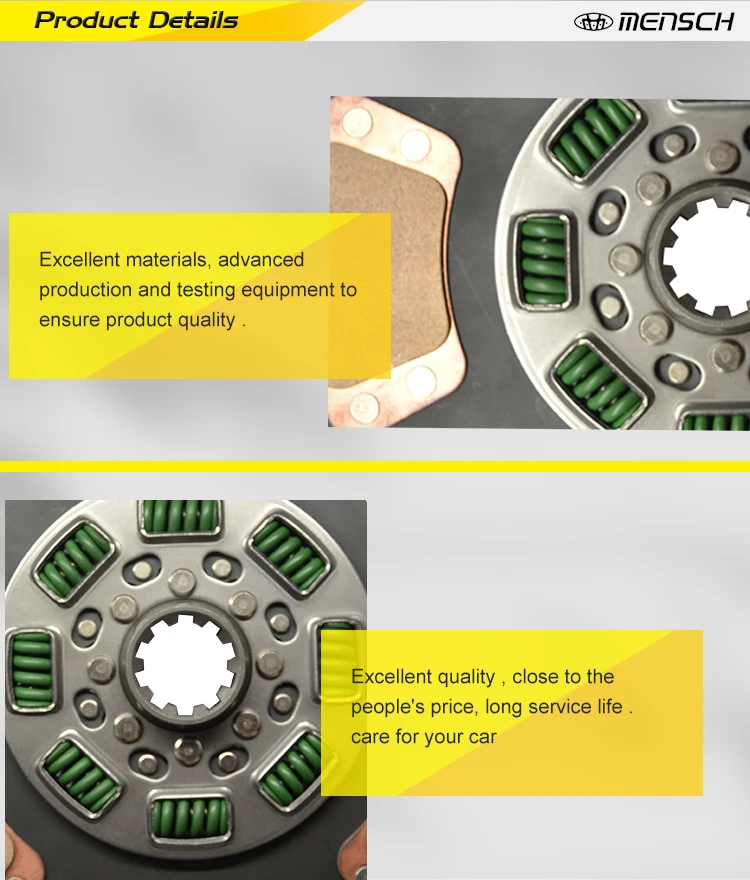 Product Details

MENSCH

Excellent materials, advanced production and testing equipment to ensure product quality .

Excellent quality , close to the people's price, long service life . care for your car