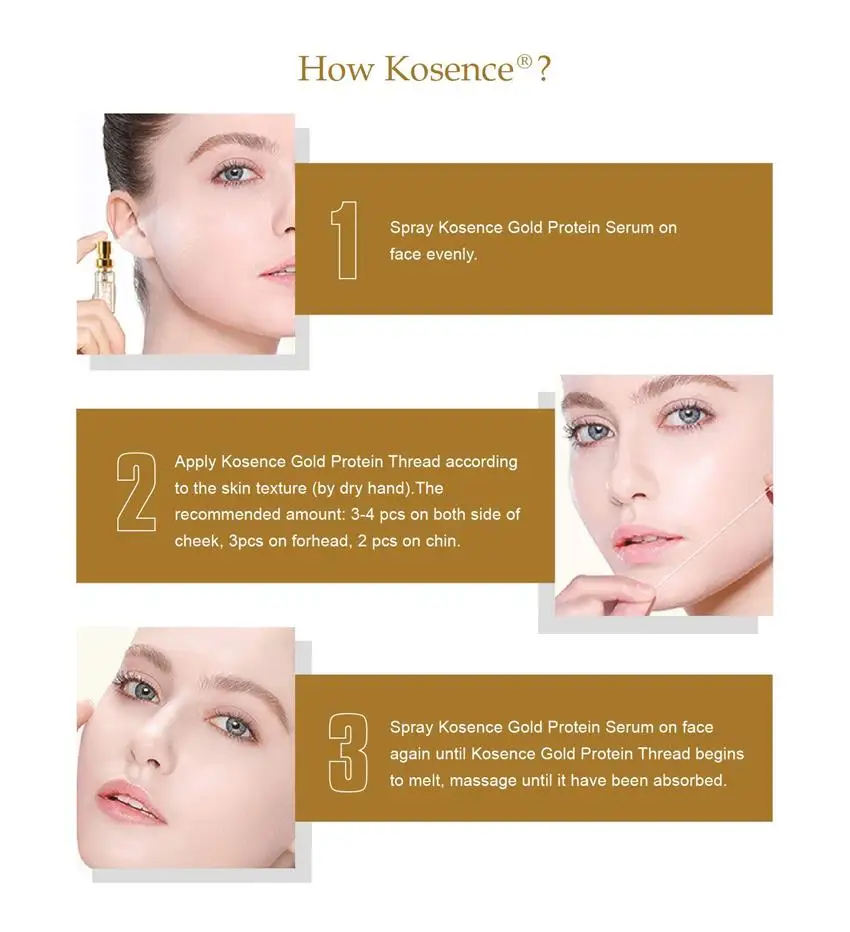 How Kosence®?

1 Spray Kosence Gold Protein Serum on face evenly.

2 Apply Kosence Gold Protein Thread according to the skin texture (by dry hand).The recommended amount: 3-4 pcs on both side of cheek, 3pcs on forhead, 2 pcs on chin.

3 Spray Kosence Gold Protein Serum on face again until Kosence Gold Protein Thread begins to melt, massage until it have been absorbed.