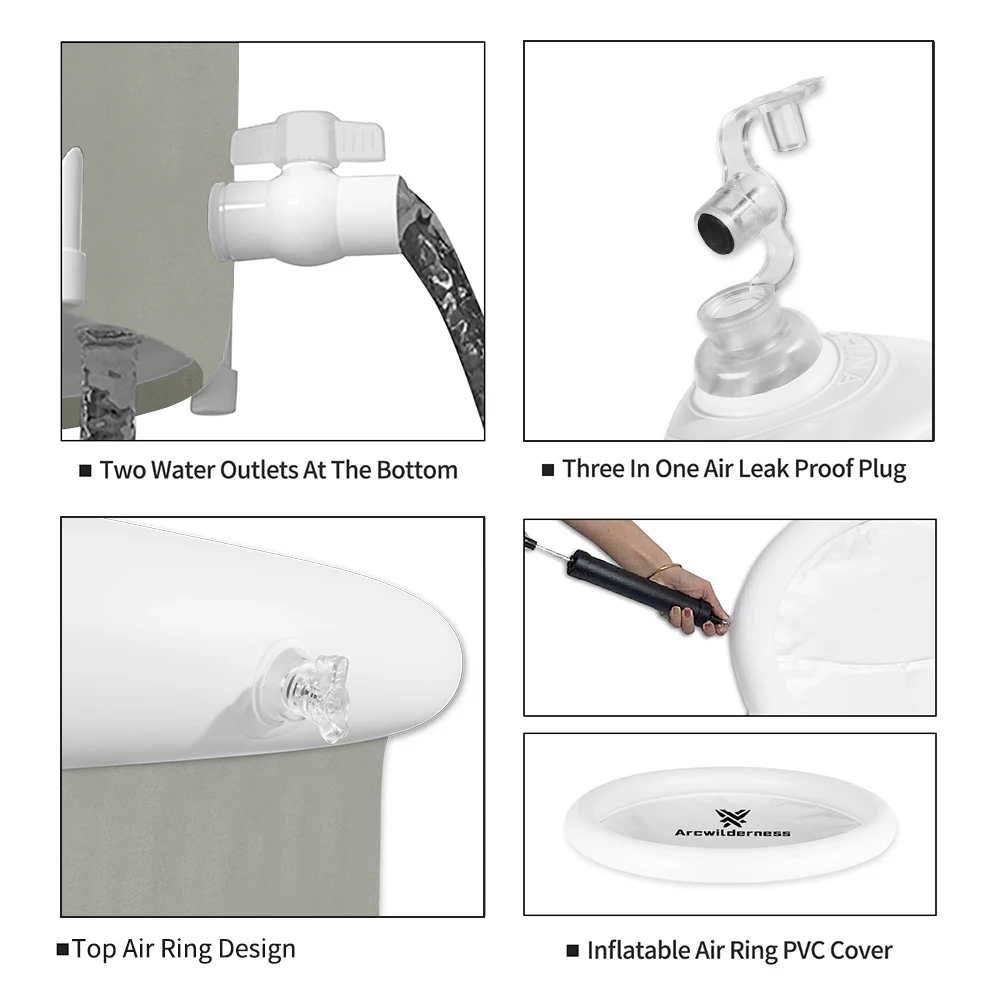 ■ Two Water Outlets At The Bottom

■ Three In One Air Leak Proof Plug

■Top Air Ring Design

Arcwilderness

■ Inflatable Air Ring PVC Cover