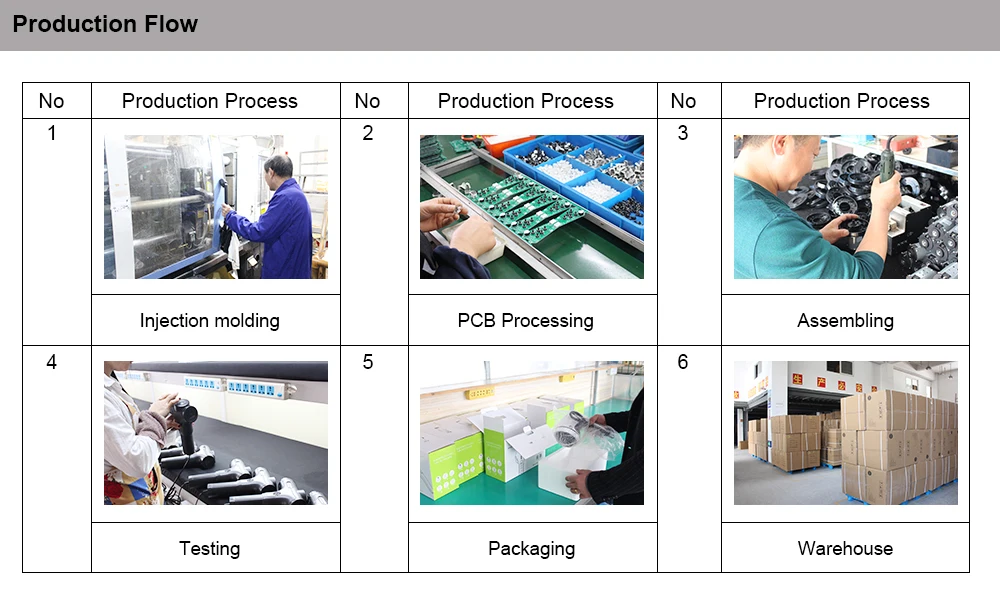 Production Flow

| No | Production Process | No | Production Process | No | Production Process |
|---|---|---|---|---|---|
| 1 | Injection molding | 2 | PCB Processing | 3 | Assembling |
| 4 | Testing | 5 | Packaging | 6 | Warehouse |