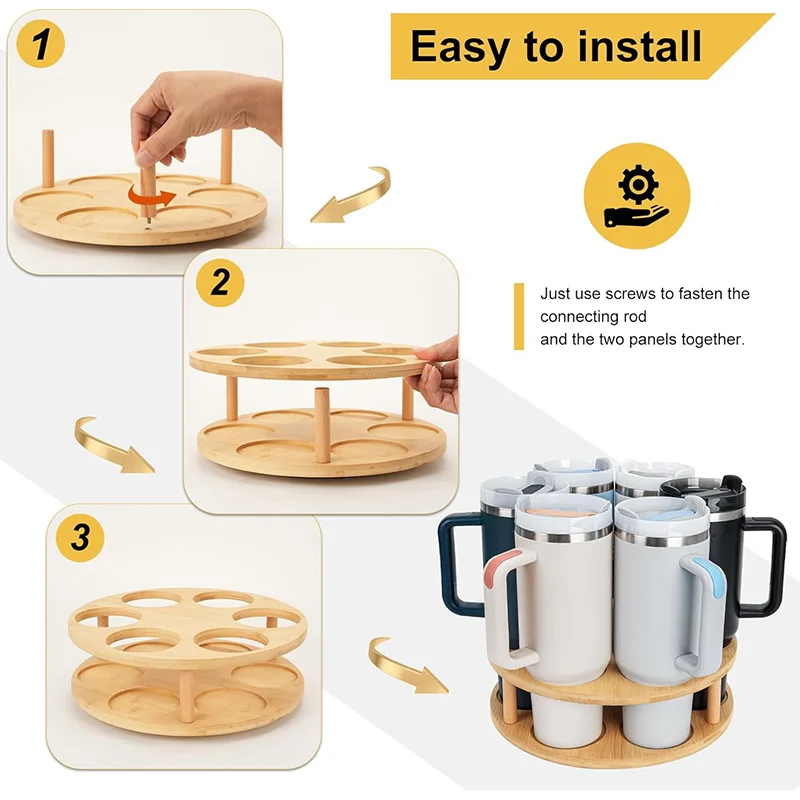 1

Easy to install

Just use screws to fasten the connecting rod
and the two panels together.

2

3