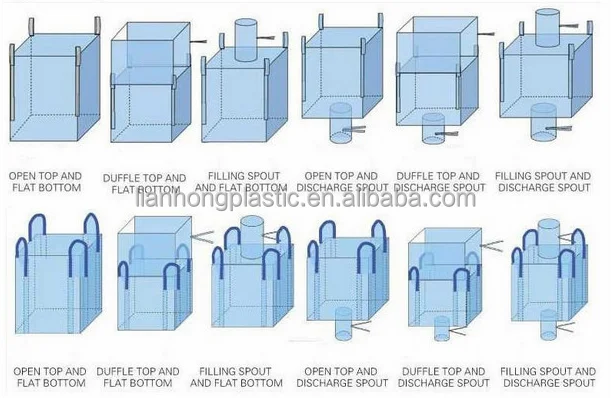 OPEN TOP AND FLAT BOTTOM

DUFFLE TOP AND FLAT BOTTOM

FILLING SPOUT AND FLAT BOTTOM

OPEN TOP AND DISCHARGE SPOUT

DUFFLE TOP AND DISCHARGE SPOUT

FILLING SPOUT AND DISCHARGE SPOUT

lianhongplastic.en.alibaba.com

OPEN TOP AND FLAT BOTTOM

DUFFLE TOP AND FLAT BOTTOM

FILLING SPOUT AND FLAT BOTTOM

OPEN TOP AND DISCHARGE SPOUT

DUFFLE TOP AND DISCHARGE SPOUT

FILLING SPOUT AND DISCHARGE SPOUT